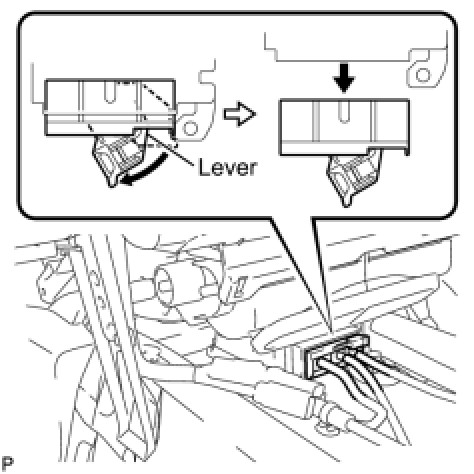 Lever

P