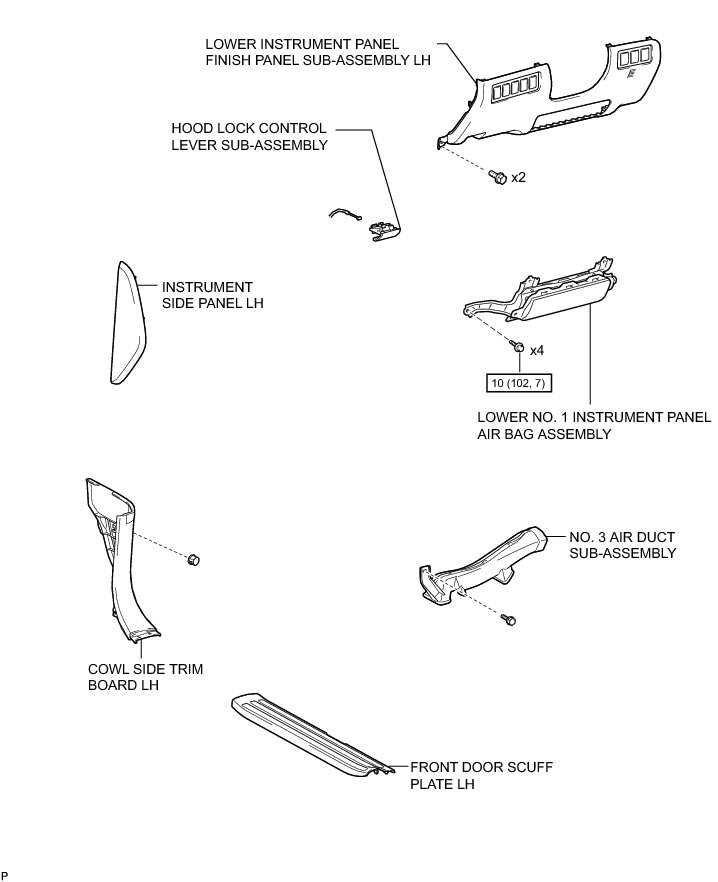 LOWER INSTRUMENT PANEL FINISH PANEL SUB-ASSEMBLY LH

HOOD LOCK CONTROL LEVER SUB-ASSEMBLY

x2

INSTRUMENT SIDE PANEL LH

x4

10 (102, 7)

LOWER NO. 1 INSTRUMENT PANEL AIR BAG ASSEMBLY

NO. 3 AIR DUCT SUB-ASSEMBLY

COWL SIDE TRIM BOARD LH

FRONT DOOR SCUFF PLATE LH

P