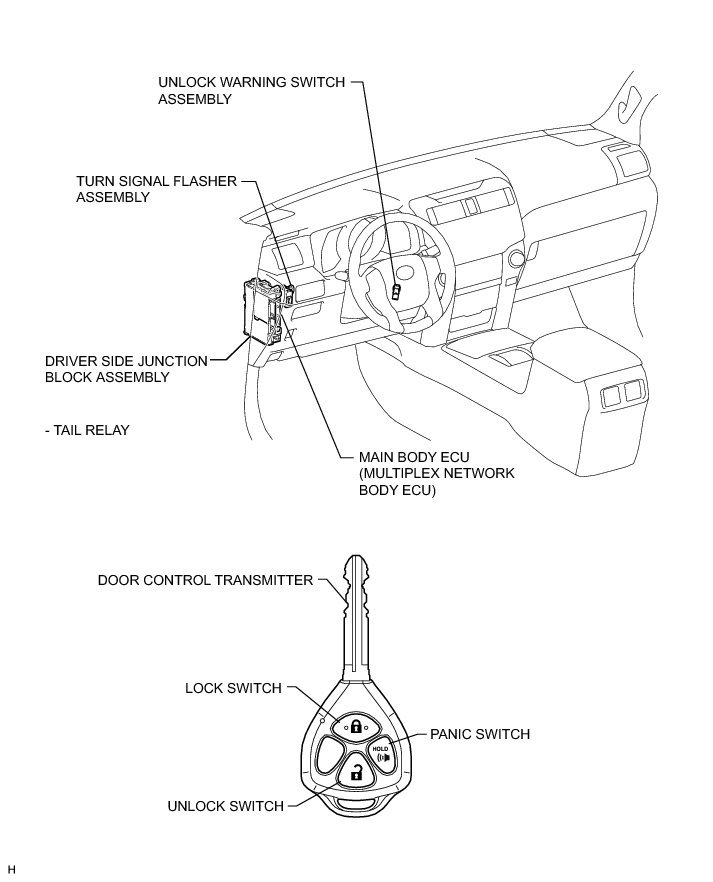 UNLOCK WARNING SWITCH ASSEMBLY

TURN SIGNAL FLASHER ASSEMBLY

DRIVER SIDE JUNCTION BLOCK ASSEMBLY

- TAIL RELAY

MAIN BODY ECU (MULTIPLEX NETWORK BODY ECU)

DOOR CONTROL TRANSMITTER

LOCK SWITCH

HOLD

PANIC SWITCH

UNLOCK SWITCH

H