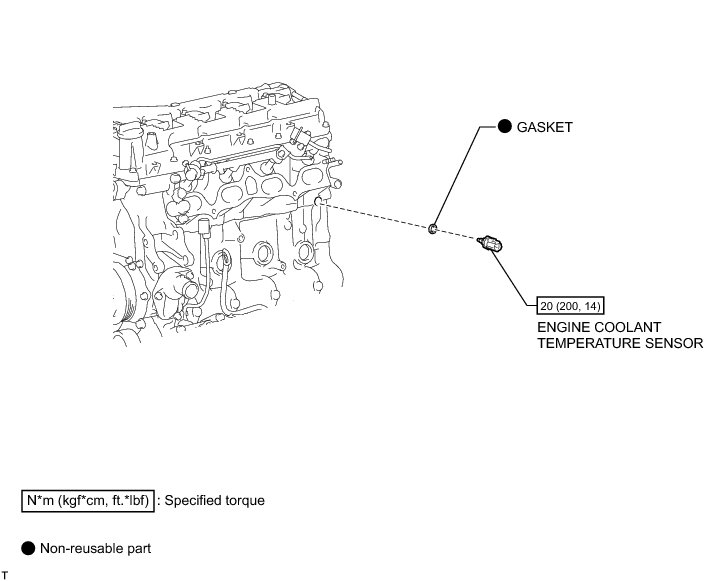 ● GASKET

20 (200, 14)

ENGINE COOLANT TEMPERATURE SENSOR

N*m (kgf*cm, ft.*lbf) : Specified torque

● Non-reusable part

T