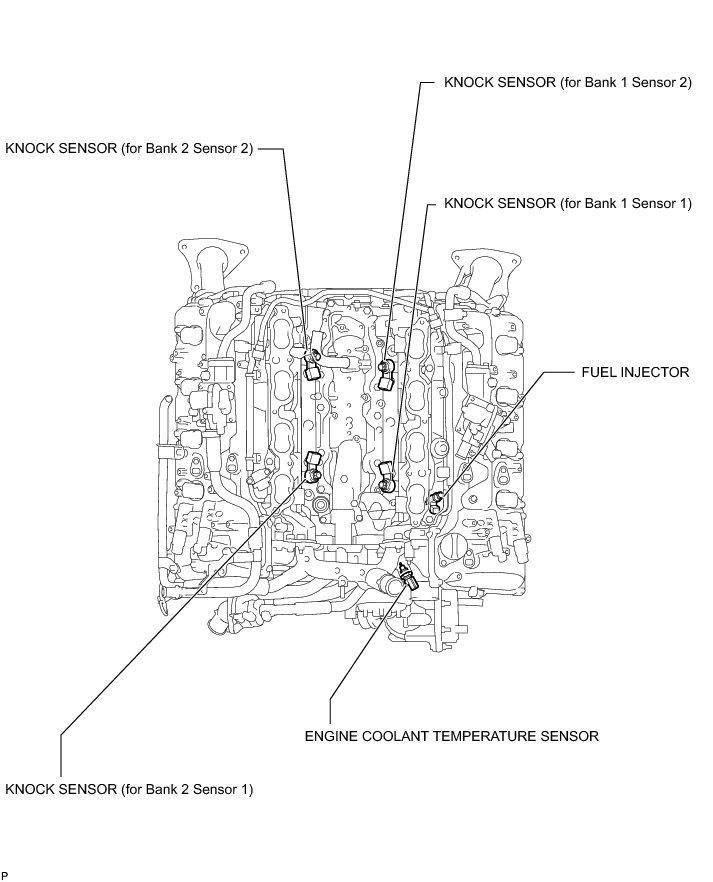 KNOCK SENSOR (for Bank 1 Sensor 2)

KNOCK SENSOR (for Bank 2 Sensor 2)

KNOCK SENSOR (for Bank 1 Sensor 1)

FUEL INJECTOR

ENGINE COOLANT TEMPERATURE SENSOR

KNOCK SENSOR (for Bank 2 Sensor 1)

P