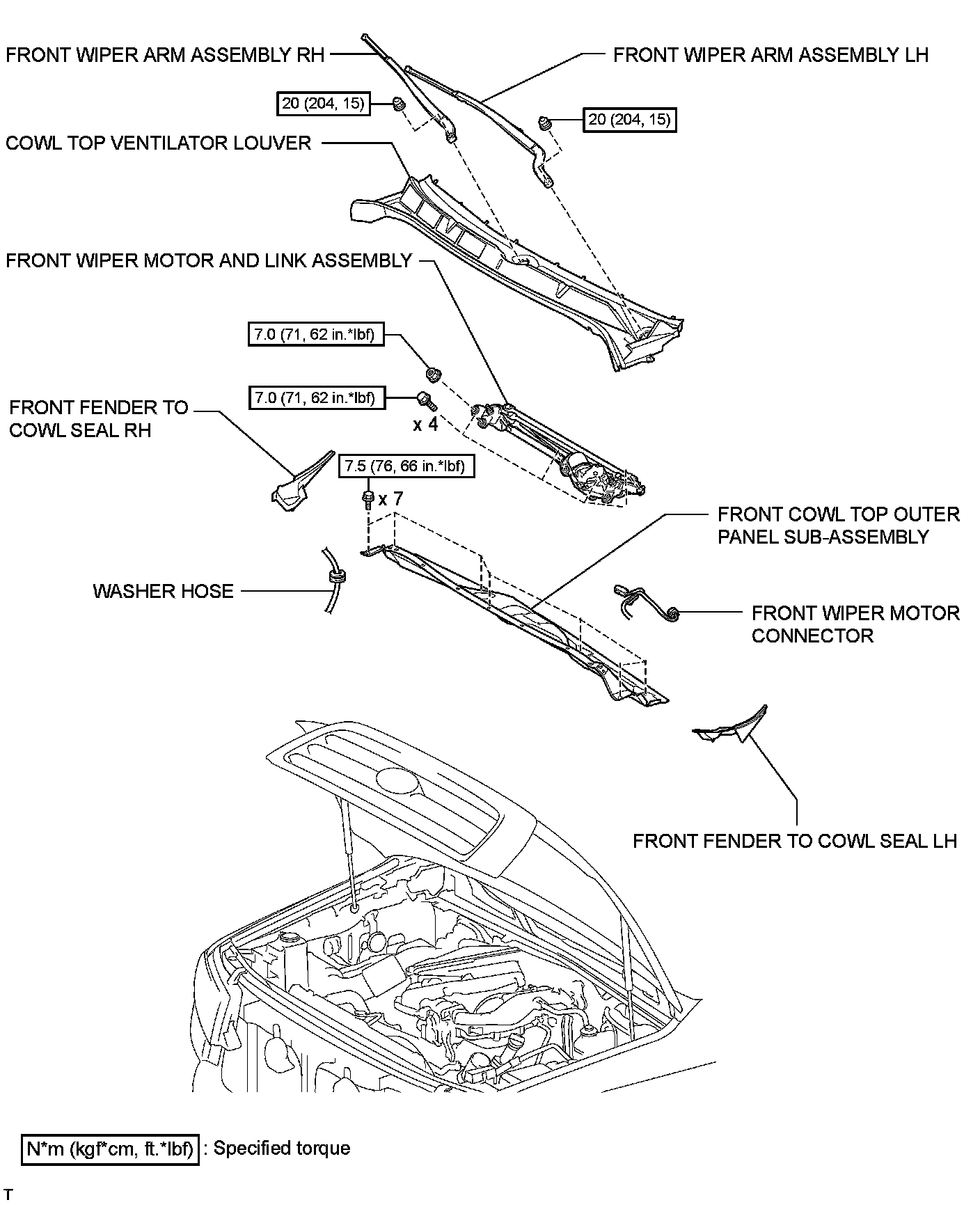 FRONT WIPER ARM ASSEMBLY RH

FRONT WIPER ARM ASSEMBLY LH

20 (204, 15)

20 (204, 15)

COWL TOP VENTILATOR LOUVER

FRONT WIPER MOTOR AND LINK ASSEMBLY

7.0 (71, 62 in.*lbf)

7.0 (71, 62 in.*lbf)

x 4

FRONT FENDER TO COWL SEAL RH

7.5 (76, 66 in.*lbf)

x 7

FRONT COWL TOP OUTER PANEL SUB-ASSEMBLY

WASHER HOSE

FRONT WIPER MOTOR CONNECTOR

FRONT FENDER TO COWL SEAL LH

N*m (kgf*cm, ft.*lbf) : Specified torque

T