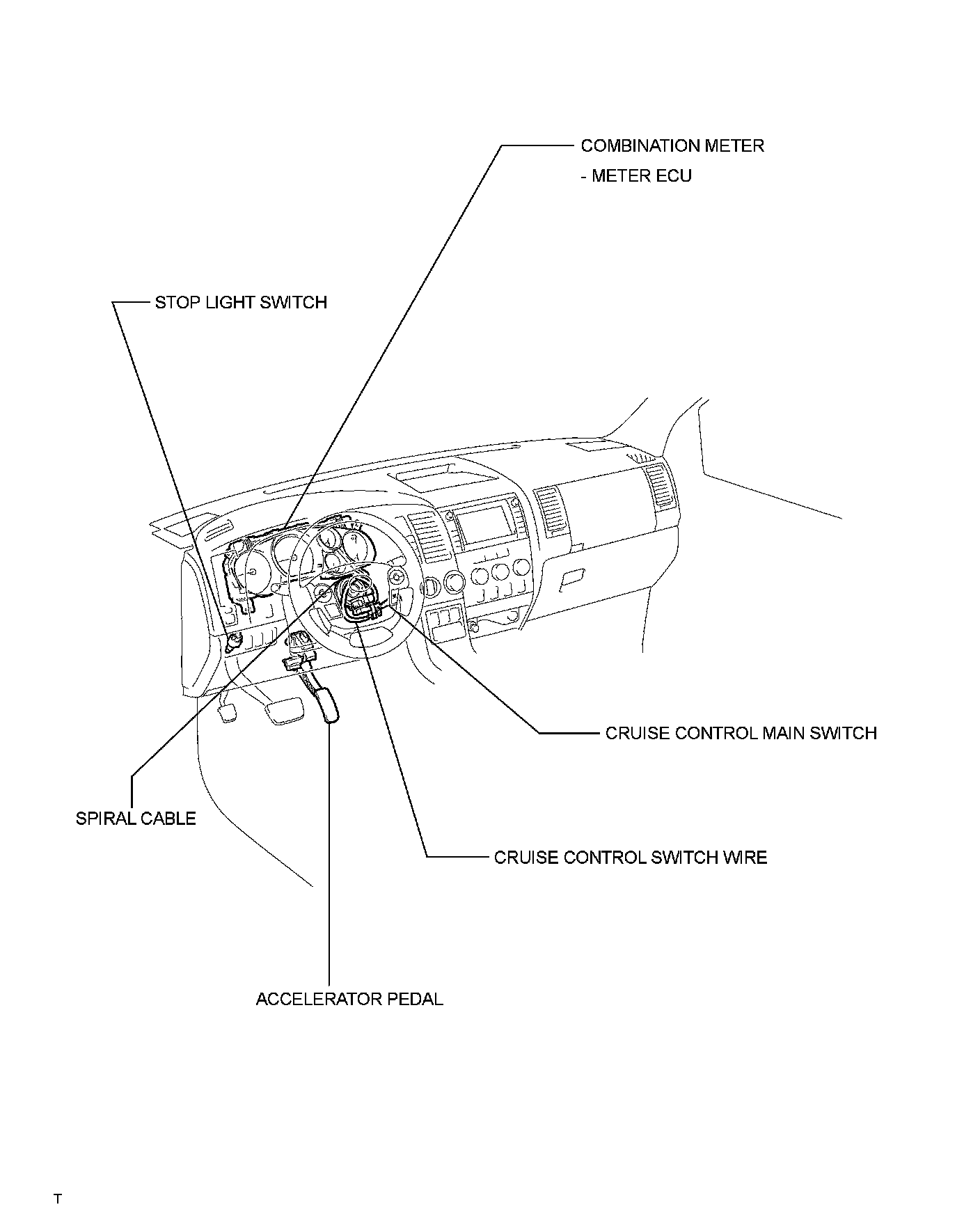 COMBINATION METER
- METER ECU

STOP LIGHT SWITCH

CRUISE CONTROL MAIN SWITCH

SPIRAL CABLE

CRUISE CONTROL SWITCH WIRE

ACCELERATOR PEDAL

T