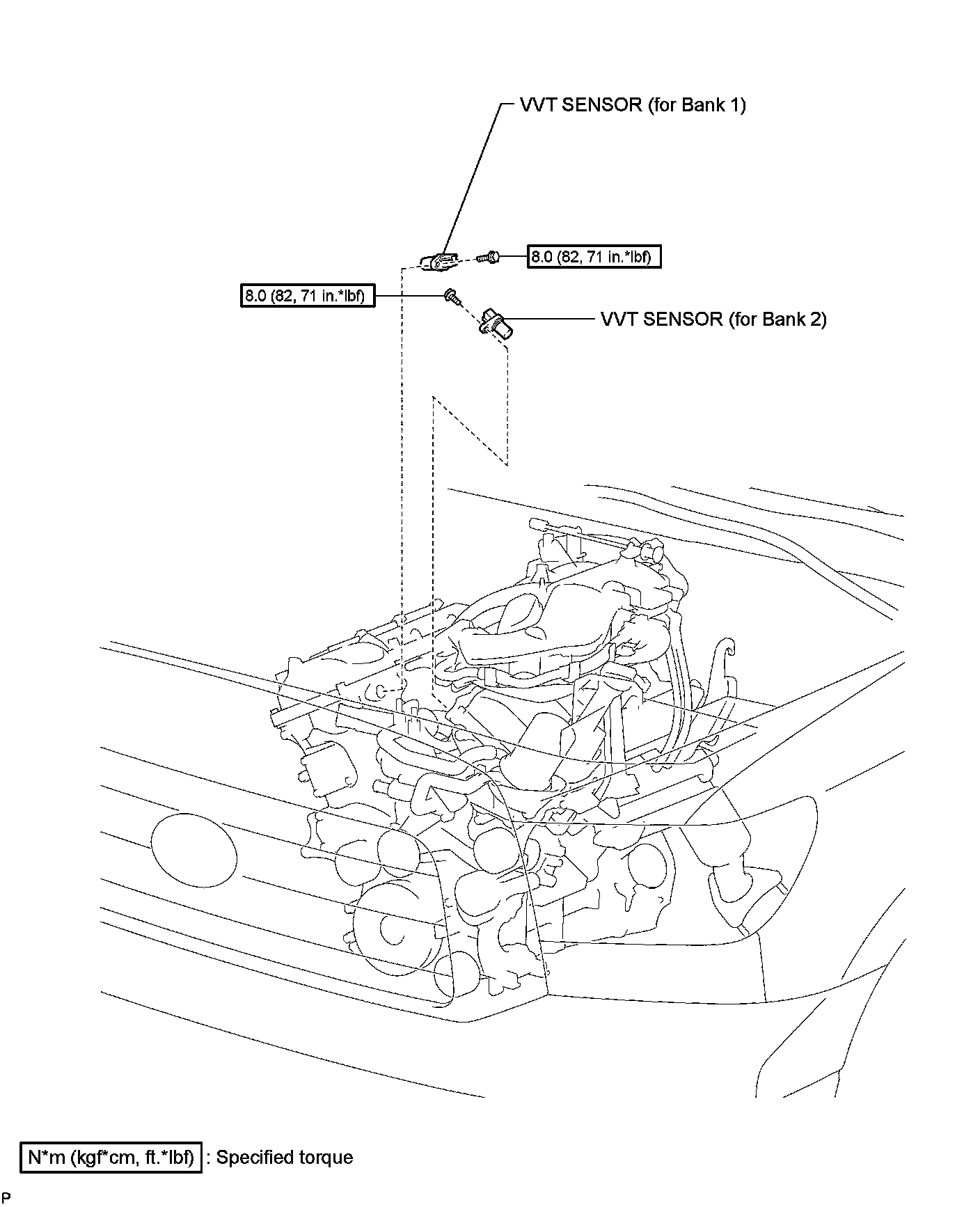 VVT SENSOR (for Bank 1)

8.0 (82, 71 in.*lbf)

8.0 (82, 71 in.*lbf)

VVT SENSOR (for Bank 2)

N*m (kgf*cm, ft.*lbf) : Specified torque

P