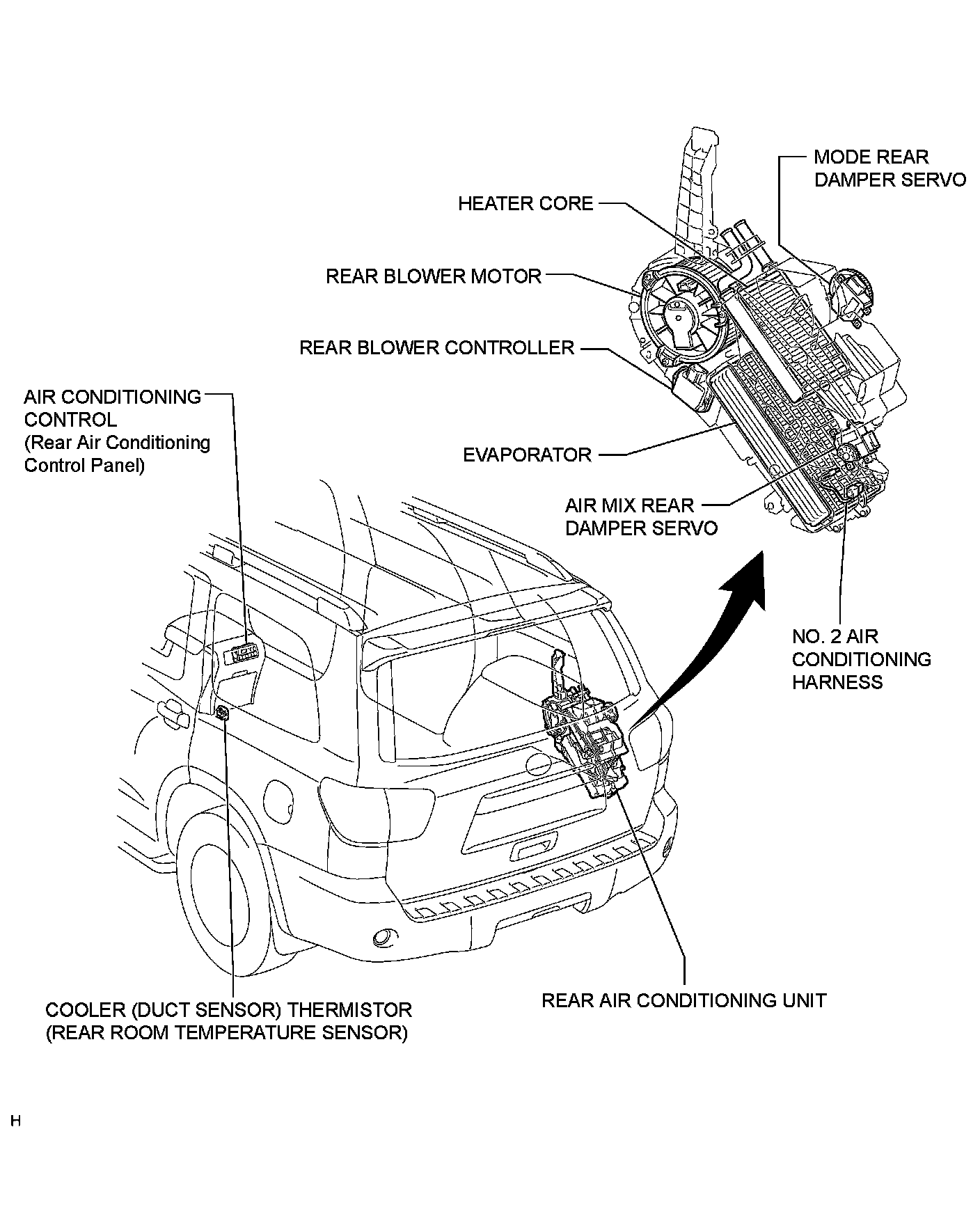 MODE REAR DAMPER SERVO

HEATER CORE

REAR BLOWER MOTOR

REAR BLOWER CONTROLLER

AIR CONDITIONING CONTROL (Rear Air Conditioning Control Panel)

EVAPORATOR

AIR MIX REAR DAMPER SERVO

NO. 2 AIR CONDITIONING HARNESS

COOLER (DUCT SENSOR) THERMISTOR (REAR ROOM TEMPERATURE SENSOR)

REAR AIR CONDITIONING UNIT

H