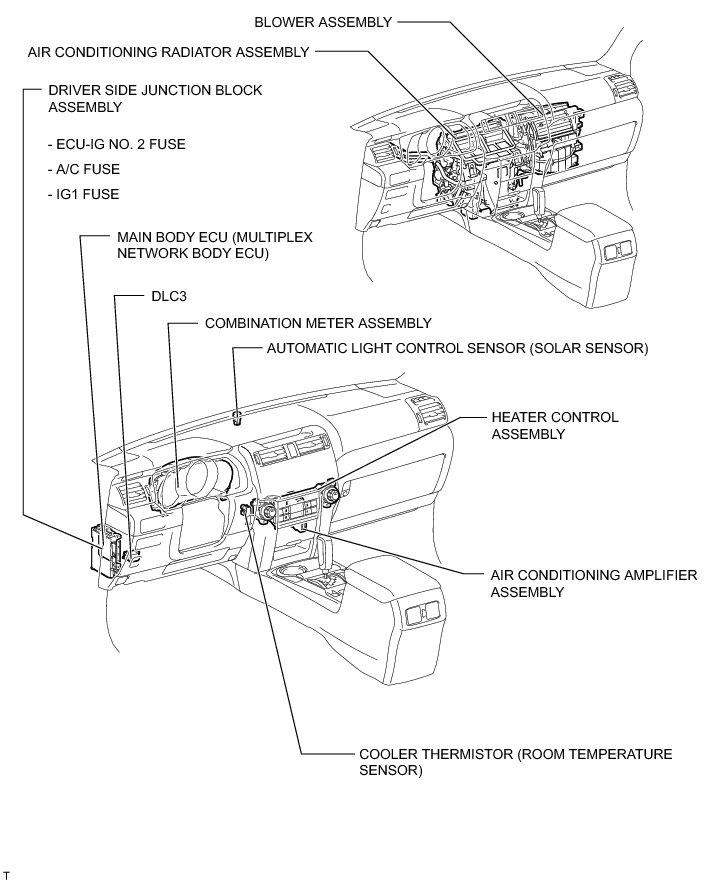 BLOWER ASSEMBLY

AIR CONDITIONING RADIATOR ASSEMBLY

DRIVER SIDE JUNCTION BLOCK ASSEMBLY

- ECU-IG NO. 2 FUSE
- A/C FUSE
- IG1 FUSE

MAIN BODY ECU (MULTIPLEX NETWORK BODY ECU)

DLC3

COMBINATION METER ASSEMBLY

AUTOMATIC LIGHT CONTROL SENSOR (SOLAR SENSOR)

HEATER CONTROL ASSEMBLY

AIR CONDITIONING AMPLIFIER ASSEMBLY

COOLER THERMISTOR (ROOM TEMPERATURE SENSOR)

T