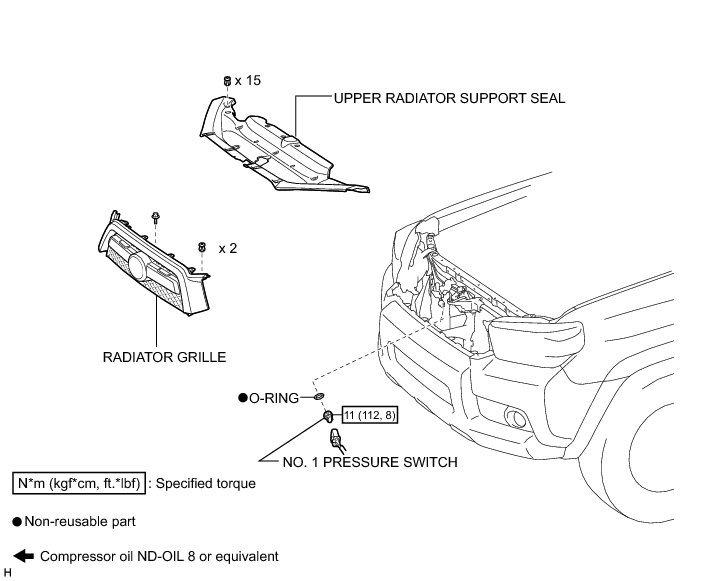 x 15

UPPER RADIATOR SUPPORT SEAL

x 2

RADIATOR GRILLE

●O-RING

11 (112, 8)

NO. 1 PRESSURE SWITCH

N*m (kgf*cm, ft.*lbf) : Specified torque

● Non-reusable part

Compressor oil ND-OIL 8 or equivalent

H