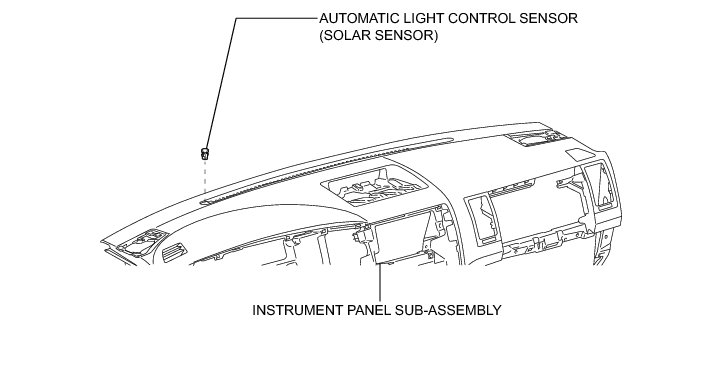 AUTOMATIC LIGHT CONTROL SENSOR
(SOLAR SENSOR)

INSTRUMENT PANEL SUB-ASSEMBLY