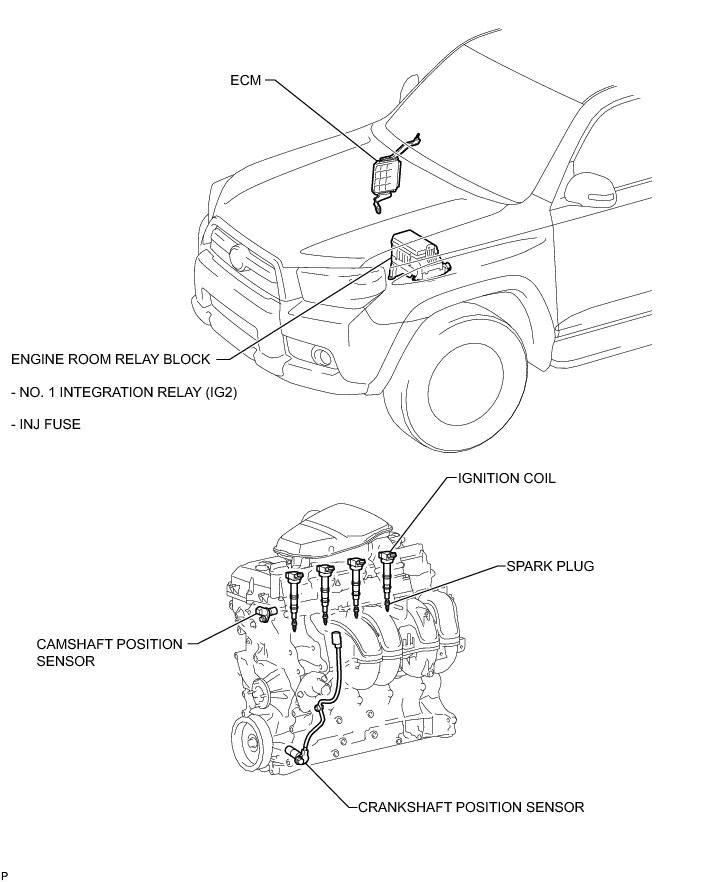 ECM

ENGINE ROOM RELAY BLOCK

- NO. 1 INTEGRATION RELAY (IG2)

- INJ FUSE

IGNITION COIL

SPARK PLUG

CAMSHAFT POSITION SENSOR

CRANKSHAFT POSITION SENSOR

P