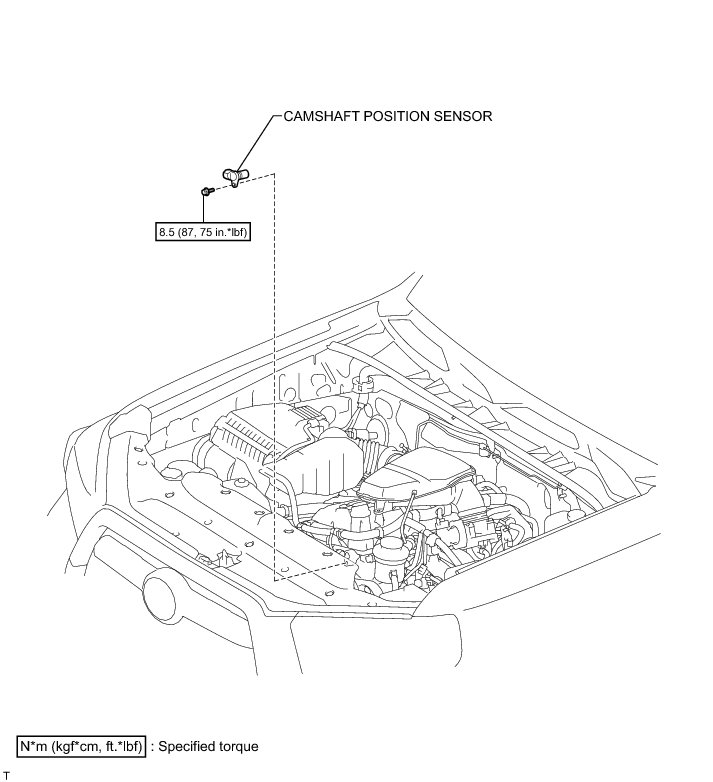 CAMSHAFT POSITION SENSOR

8.5 (87, 75 in.*lbf)

N*m (kgf*cm, ft.*lbf) : Specified torque

T