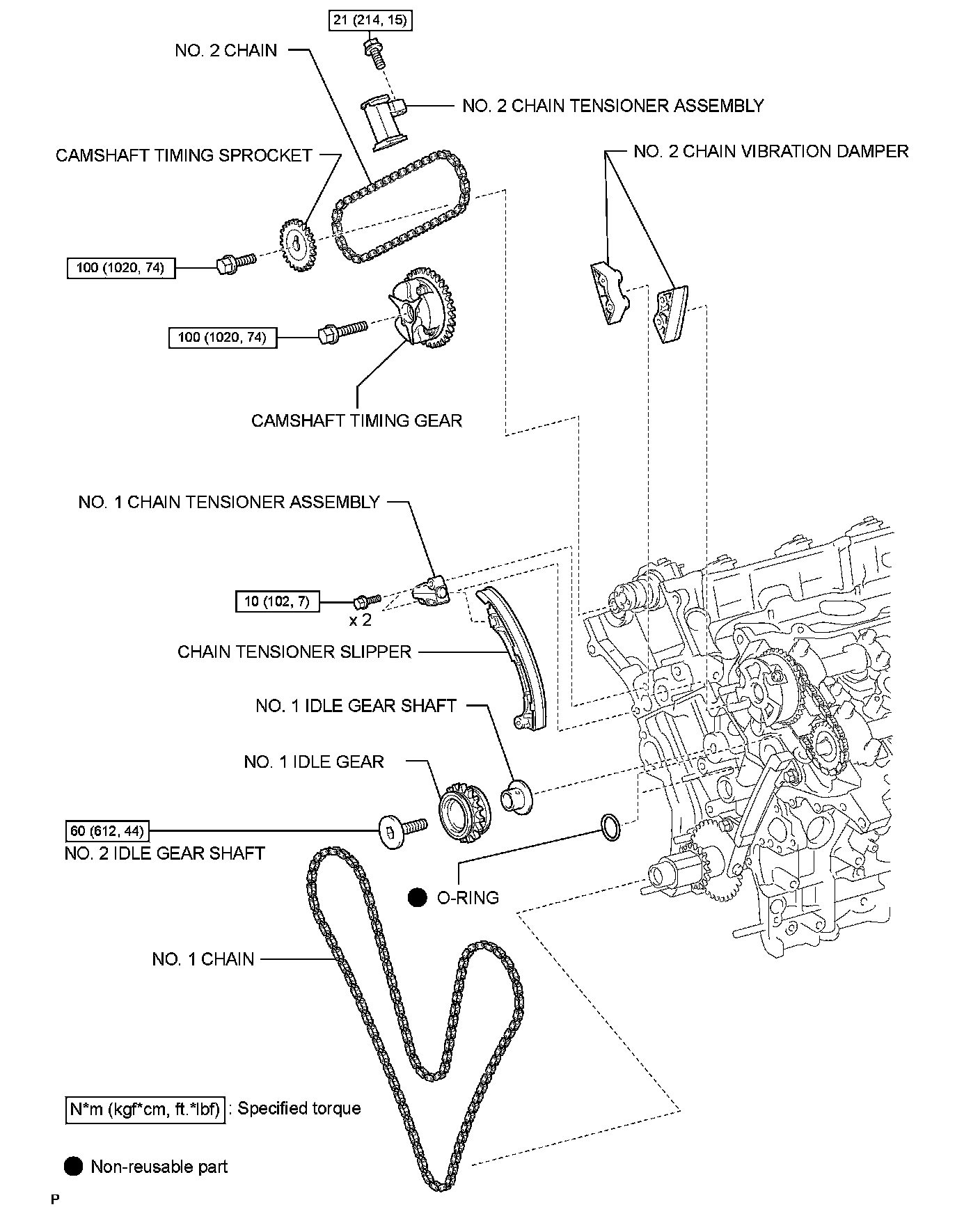 21 (214, 15)

NO. 2 CHAIN

NO. 2 CHAIN TENSIONER ASSEMBLY

CAMSHAFT TIMING SPROCKET

NO. 2 CHAIN VIBRATION DAMPER

100 (1020, 74)

100 (1020, 74)

CAMSHAFT TIMING GEAR

NO. 1 CHAIN TENSIONER ASSEMBLY

10 (102, 7)

x 2

CHAIN TENSIONER SLIPPER

NO. 1 IDLE GEAR SHAFT

NO. 1 IDLE GEAR

60 (612, 44)

NO. 2 IDLE GEAR SHAFT

O-RING

NO. 1 CHAIN

N*m (kgf*cm, ft.*lbf) : Specified torque

Non-reusable part

P