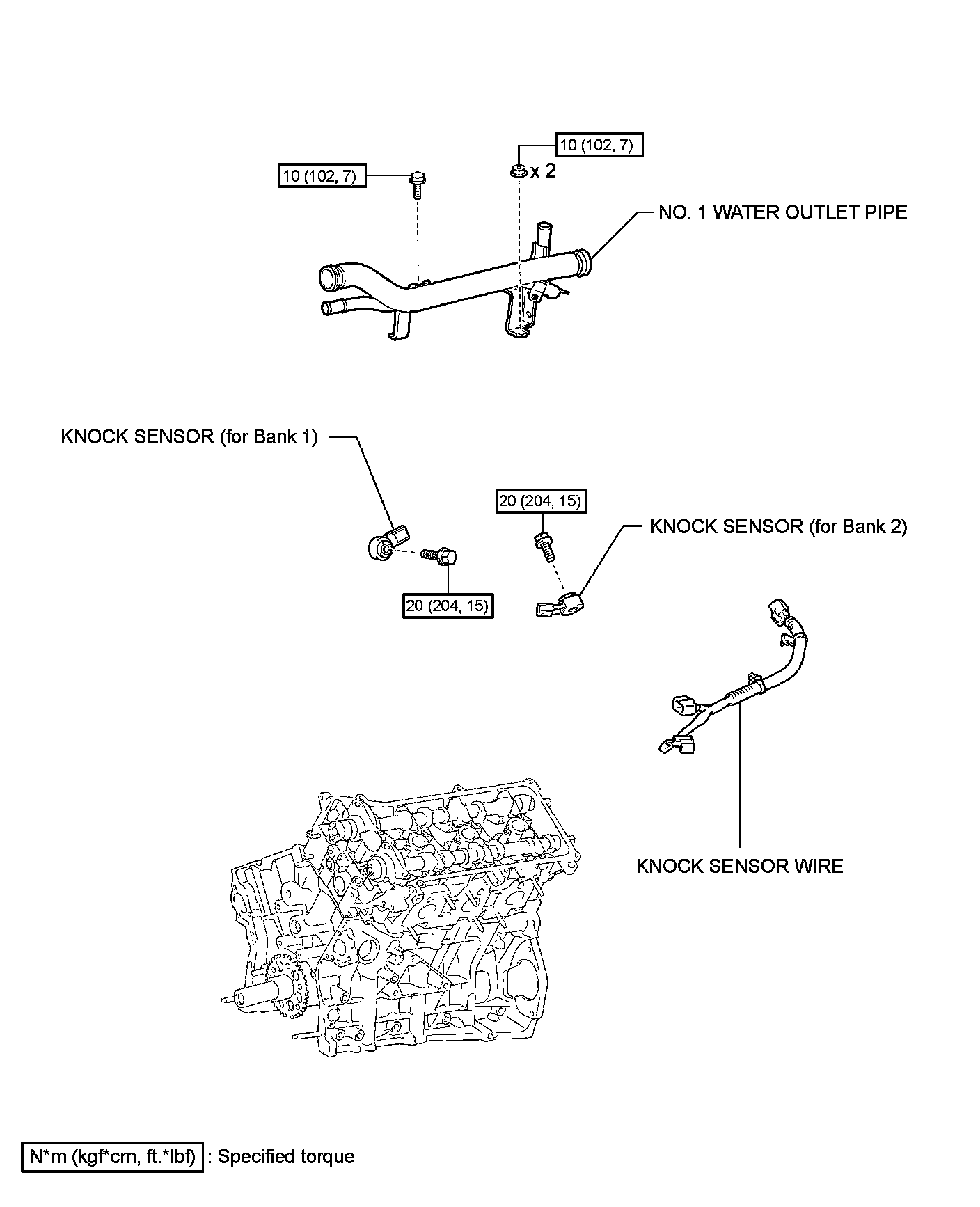 10 (102, 7)

10 (102, 7)

x 2

NO. 1 WATER OUTLET PIPE

KNOCK SENSOR (for Bank 1)

20 (204, 15)

KNOCK SENSOR (for Bank 2)

20 (204, 15)

KNOCK SENSOR WIRE

N*m (kgf*cm, ft.*lbf) : Specified torque