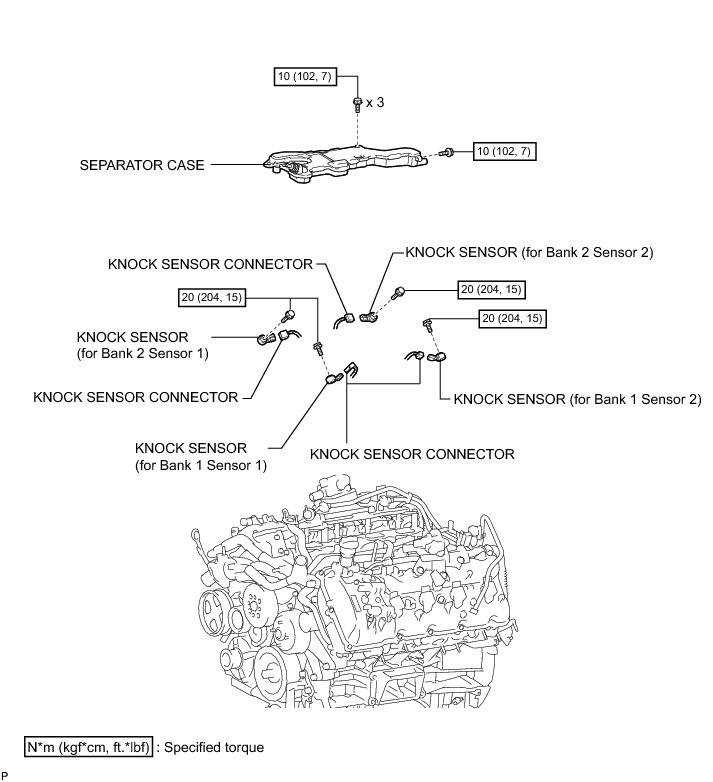 10 (102, 7)

x 3

SEPARATOR CASE

10 (102, 7)

KNOCK SENSOR CONNECTOR

KNOCK SENSOR (for Bank 2 Sensor 2)

20 (204, 15)

20 (204, 15)

20 (204, 15)

KNOCK SENSOR (for Bank 2 Sensor 1)

KNOCK SENSOR CONNECTOR

KNOCK SENSOR (for Bank 1 Sensor 2)

KNOCK SENSOR (for Bank 1 Sensor 1)

KNOCK SENSOR CONNECTOR

N*m (kgf*cm, ft.*lbf) : Specified torque

P