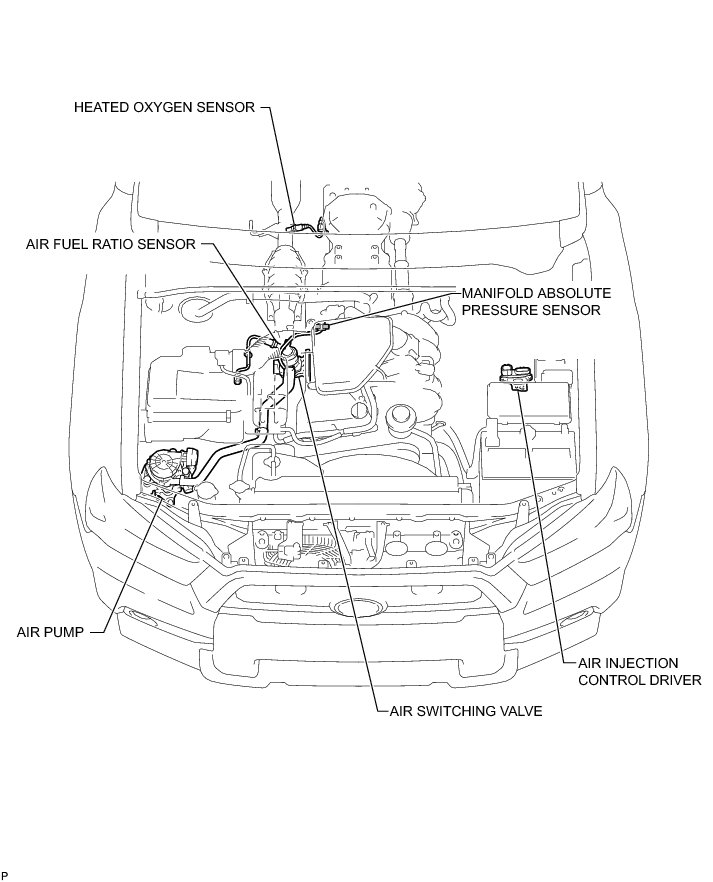 HEATED OXYGEN SENSOR

AIR FUEL RATIO SENSOR

MANIFOLD ABSOLUTE PRESSURE SENSOR

AIR PUMP

AIR INJECTION CONTROL DRIVER

AIR SWITCHING VALVE

P