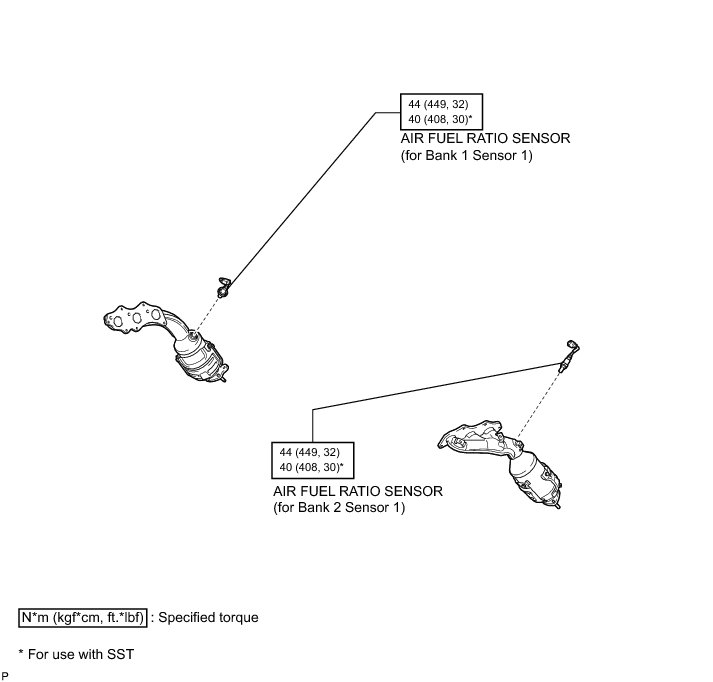 44 (449, 32)
40 (408, 30)*
AIR FUEL RATIO SENSOR
(for Bank 1 Sensor 1)

44 (449, 32)
40 (408, 30)*
AIR FUEL RATIO SENSOR
(for Bank 2 Sensor 1)

N*m (kgf*cm, ft.*lbf) : Specified torque

* For use with SST

P