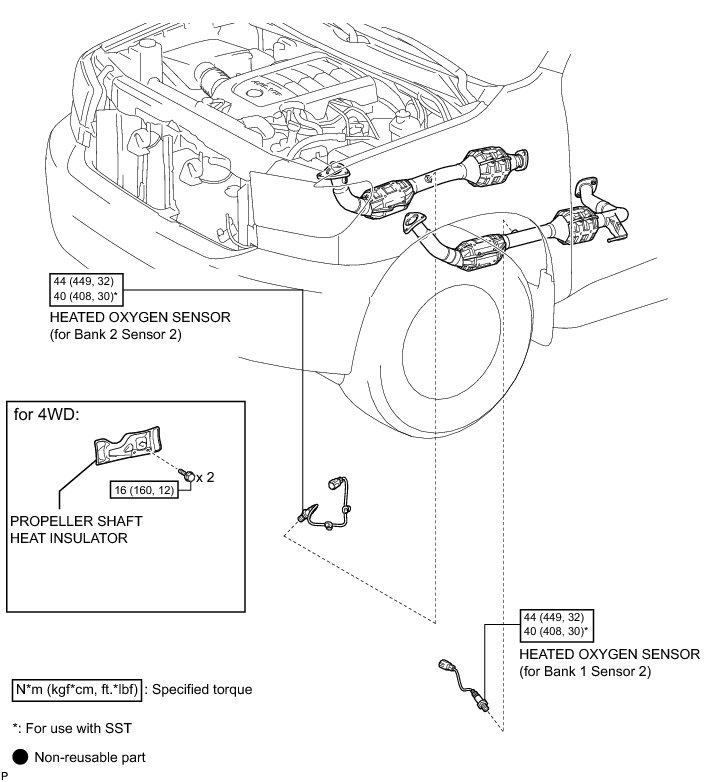 44 (449, 32)
40 (408, 30)*

HEATED OXYGEN SENSOR
(for Bank 2 Sensor 2)

for 4WD:

x 2

16 (160, 12)

PROPELLER SHAFT HEAT INSULATOR

44 (449, 32)
40 (408, 30)*

HEATED OXYGEN SENSOR
(for Bank 1 Sensor 2)

N*m (kgf*cm, ft.*lbf) : Specified torque

*: For use with SST

Non-reusable part

P