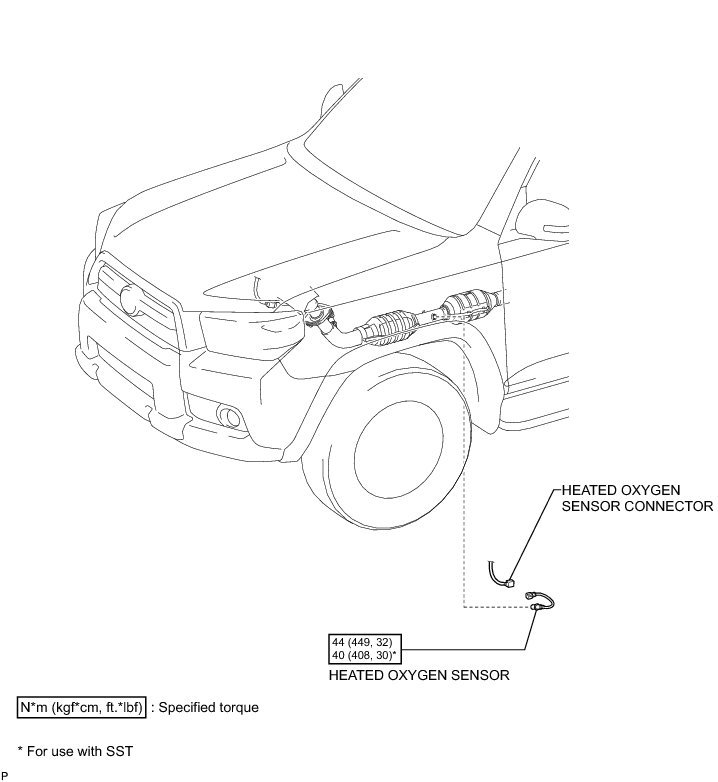 HEATED OXYGEN SENSOR CONNECTOR

44 (449, 32)
40 (408, 30)*

HEATED OXYGEN SENSOR

N*m (kgf*cm, ft.*lbf) : Specified torque

* For use with SST

P