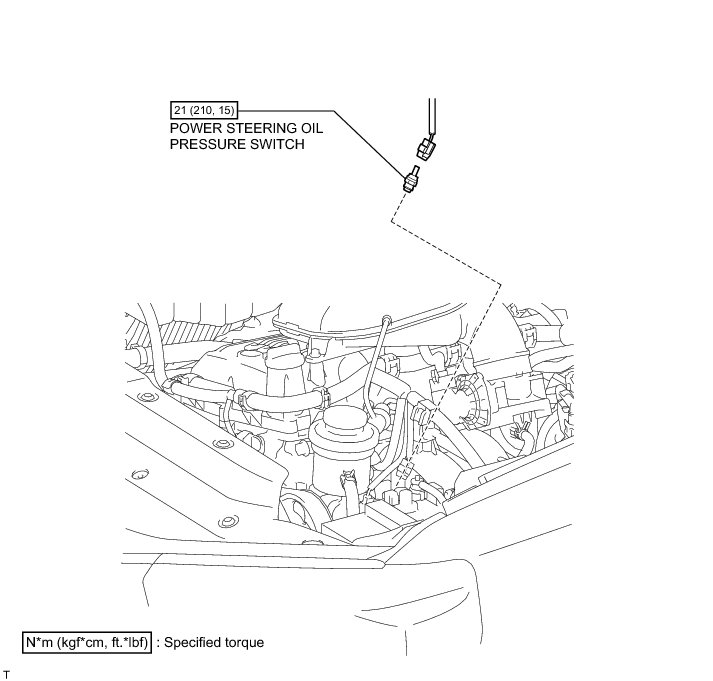 21 (210, 15)
POWER STEERING OIL PRESSURE SWITCH

N*m (kgf*cm, ft.*lbf) : Specified torque

T