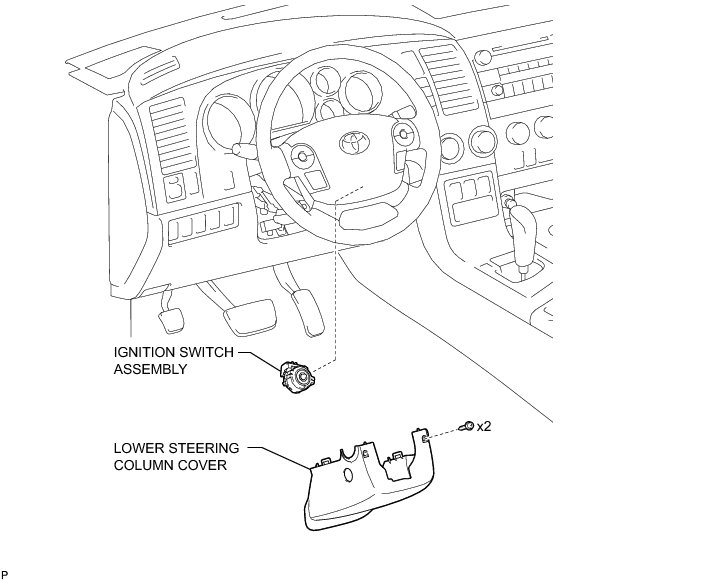 IGNITION SWITCH ASSEMBLY

x2

LOWER STEERING COLUMN COVER

P