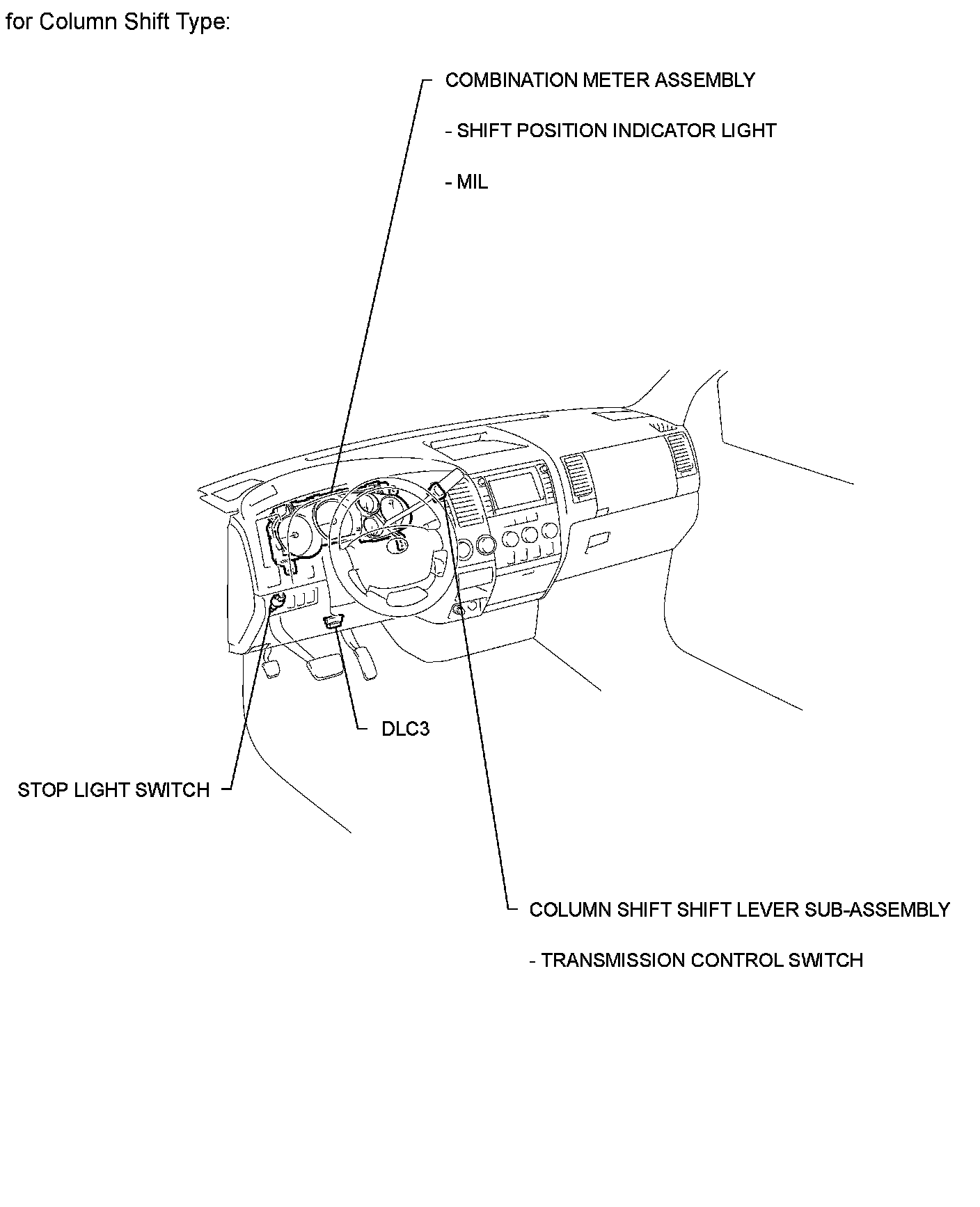 for Column Shift Type:

COMBINATION METER ASSEMBLY

- SHIFT POSITION INDICATOR LIGHT

- MIL

DLC3

STOP LIGHT SWITCH

COLUMN SHIFT SHIFT LEVER SUB-ASSEMBLY

- TRANSMISSION CONTROL SWITCH