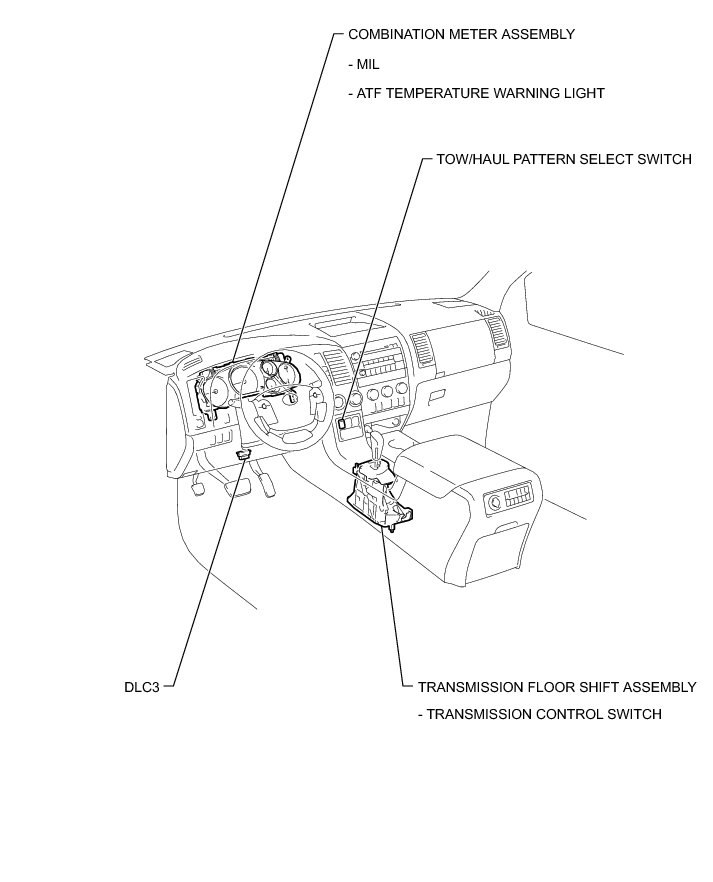 COMBINATION METER ASSEMBLY

- MIL

- ATF TEMPERATURE WARNING LIGHT

TOW/HAUL PATTERN SELECT SWITCH

DLC3

TRANSMISSION FLOOR SHIFT ASSEMBLY

- TRANSMISSION CONTROL SWITCH