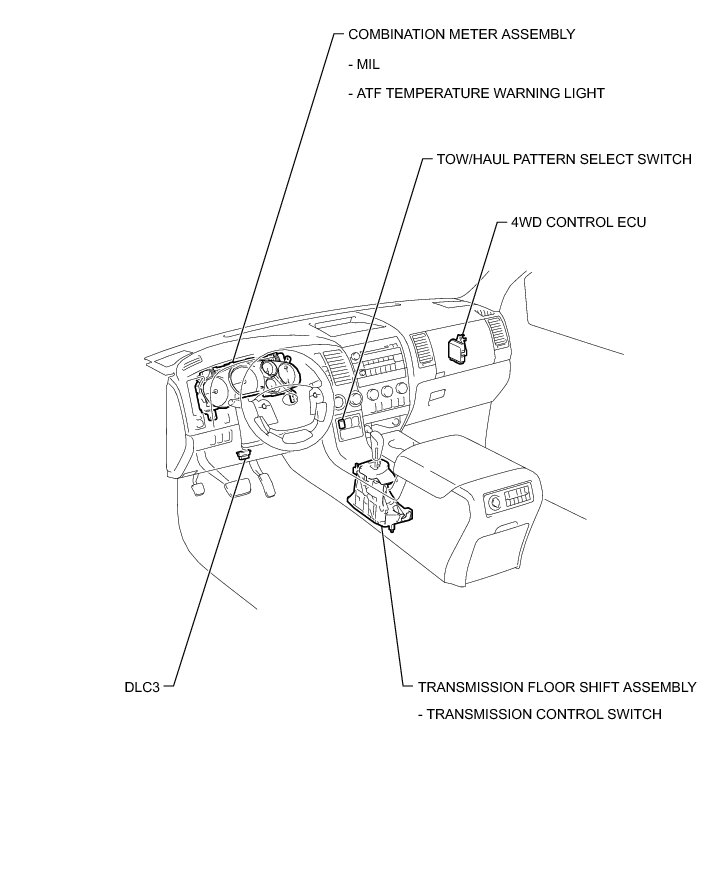 COMBINATION METER ASSEMBLY

- MIL

- ATF TEMPERATURE WARNING LIGHT

TOW/HAUL PATTERN SELECT SWITCH

4WD CONTROL ECU

DLC3

TRANSMISSION FLOOR SHIFT ASSEMBLY

- TRANSMISSION CONTROL SWITCH