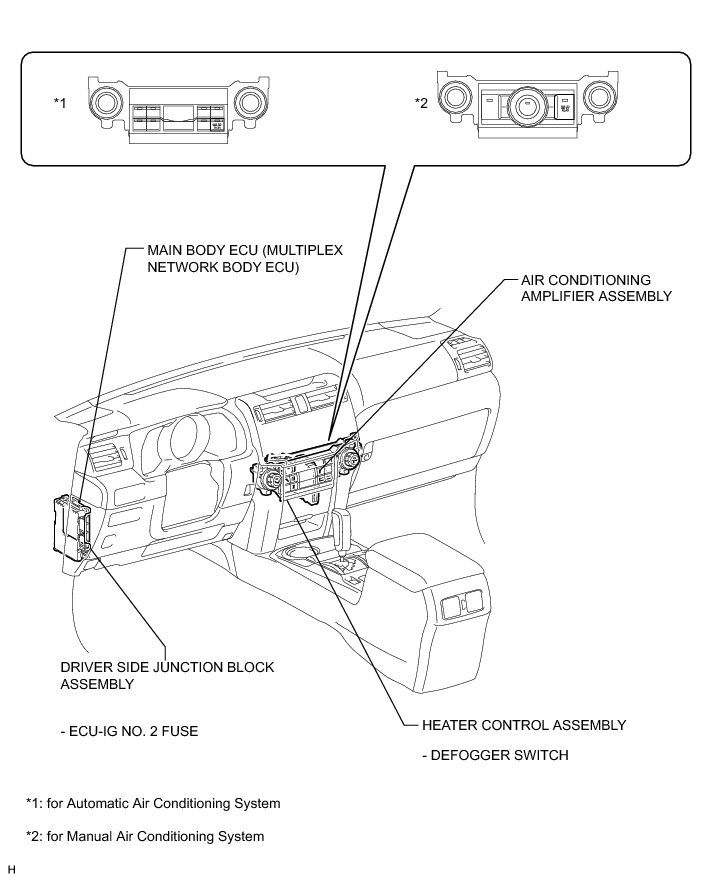 *1

*2

MAIN BODY ECU (MULTIPLEX NETWORK BODY ECU)

AIR CONDITIONING AMPLIFIER ASSEMBLY

DRIVER SIDE JUNCTION BLOCK ASSEMBLY

- ECU-IG NO. 2 FUSE

HEATER CONTROL ASSEMBLY

- DEFOGGER SWITCH

*1: for Automatic Air Conditioning System

*2: for Manual Air Conditioning System

H