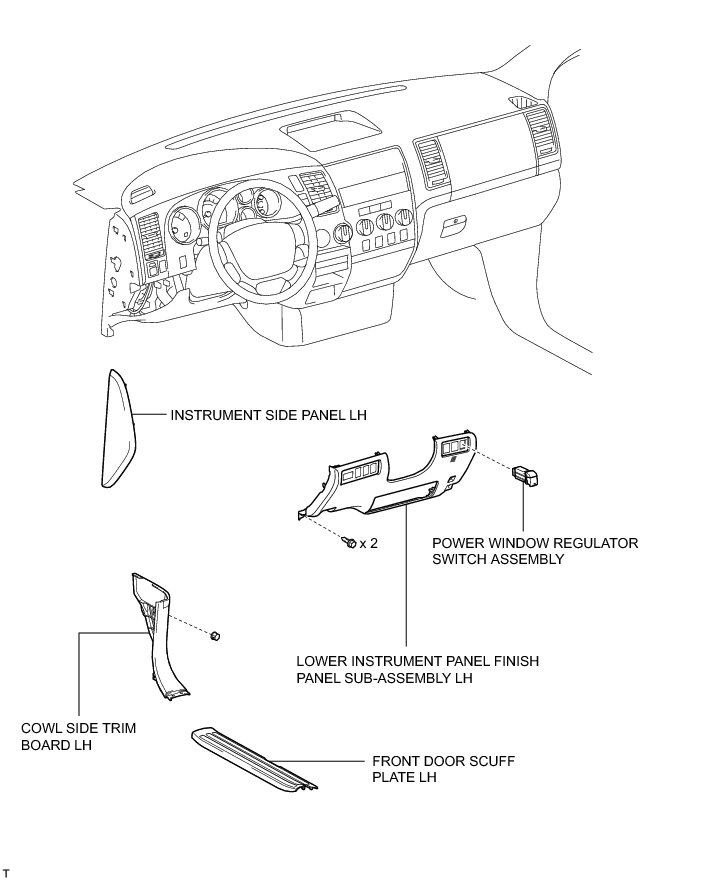 INSTRUMENT SIDE PANEL LH

x 2

POWER WINDOW REGULATOR SWITCH ASSEMBLY

LOWER INSTRUMENT PANEL FINISH PANEL SUB-ASSEMBLY LH

COWL SIDE TRIM BOARD LH

FRONT DOOR SCUFF PLATE LH

T