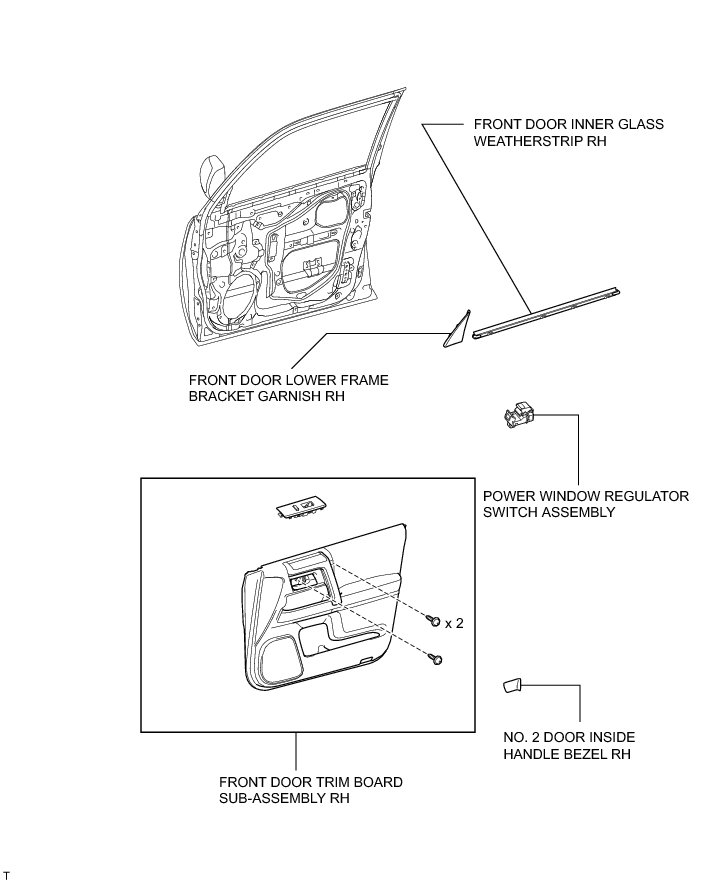 FRONT DOOR INNER GLASS WEATHERSTRIP RH

FRONT DOOR LOWER FRAME BRACKET GARNISH RH

POWER WINDOW REGULATOR SWITCH ASSEMBLY

x 2

NO. 2 DOOR INSIDE HANDLE BEZEL RH

FRONT DOOR TRIM BOARD SUB-ASSEMBLY RH

T