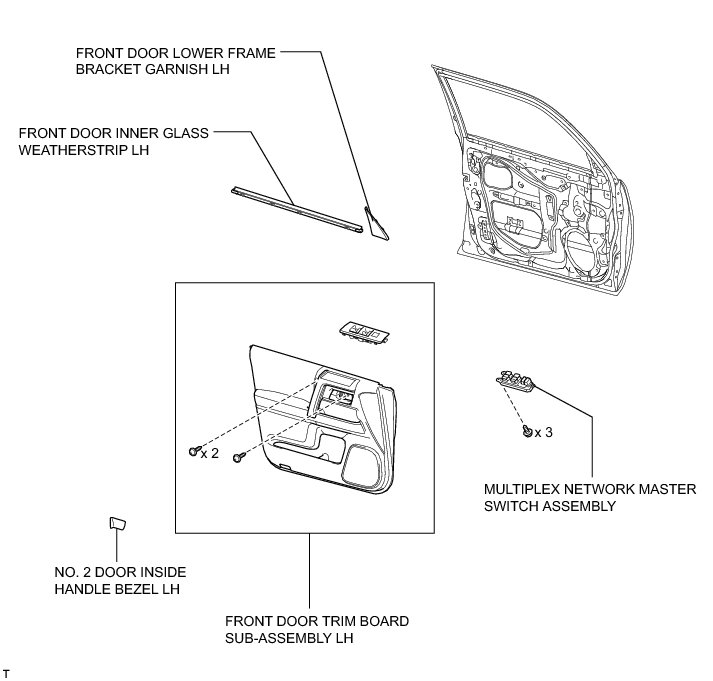 FRONT DOOR LOWER FRAME BRACKET GARNISH LH

FRONT DOOR INNER GLASS WEATHERSTRIP LH

x 2

x 3

MULTIPLEX NETWORK MASTER SWITCH ASSEMBLY

NO. 2 DOOR INSIDE HANDLE BEZEL LH

FRONT DOOR TRIM BOARD SUB-ASSEMBLY LH

T