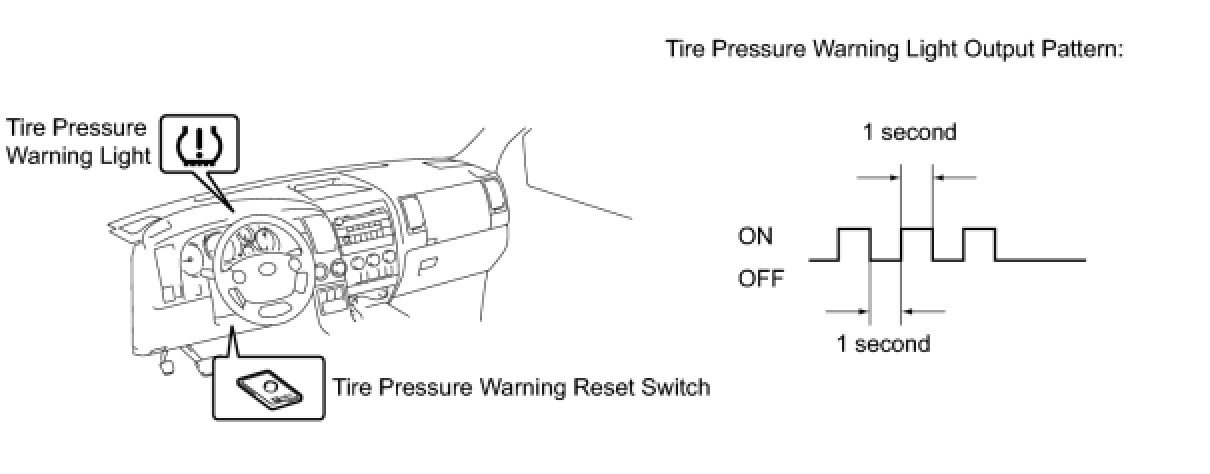 Tire Pressure Warning Light Output Pattern:

Tire Pressure Warning Light

1 second

ON

OFF

1 second

Tire Pressure Warning Reset Switch