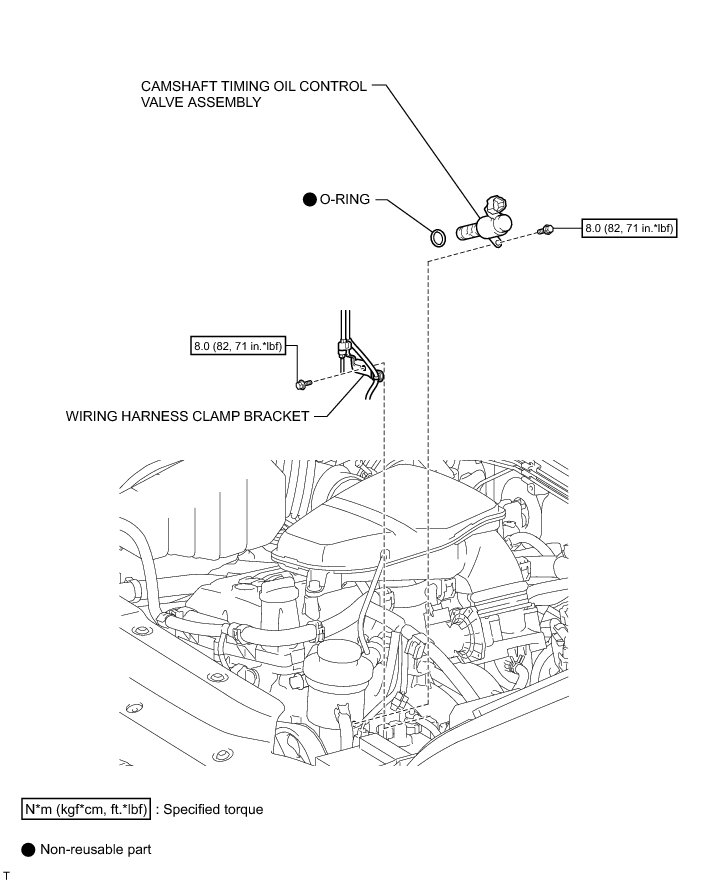 CAMSHAFT TIMING OIL CONTROL VALVE ASSEMBLY

● O-RING

8.0 (82, 71 in.*lbf)

8.0 (82, 71 in.*lbf)

WIRING HARNESS CLAMP BRACKET

N*m (kgf*cm, ft.*lbf) : Specified torque

● Non-reusable part

T