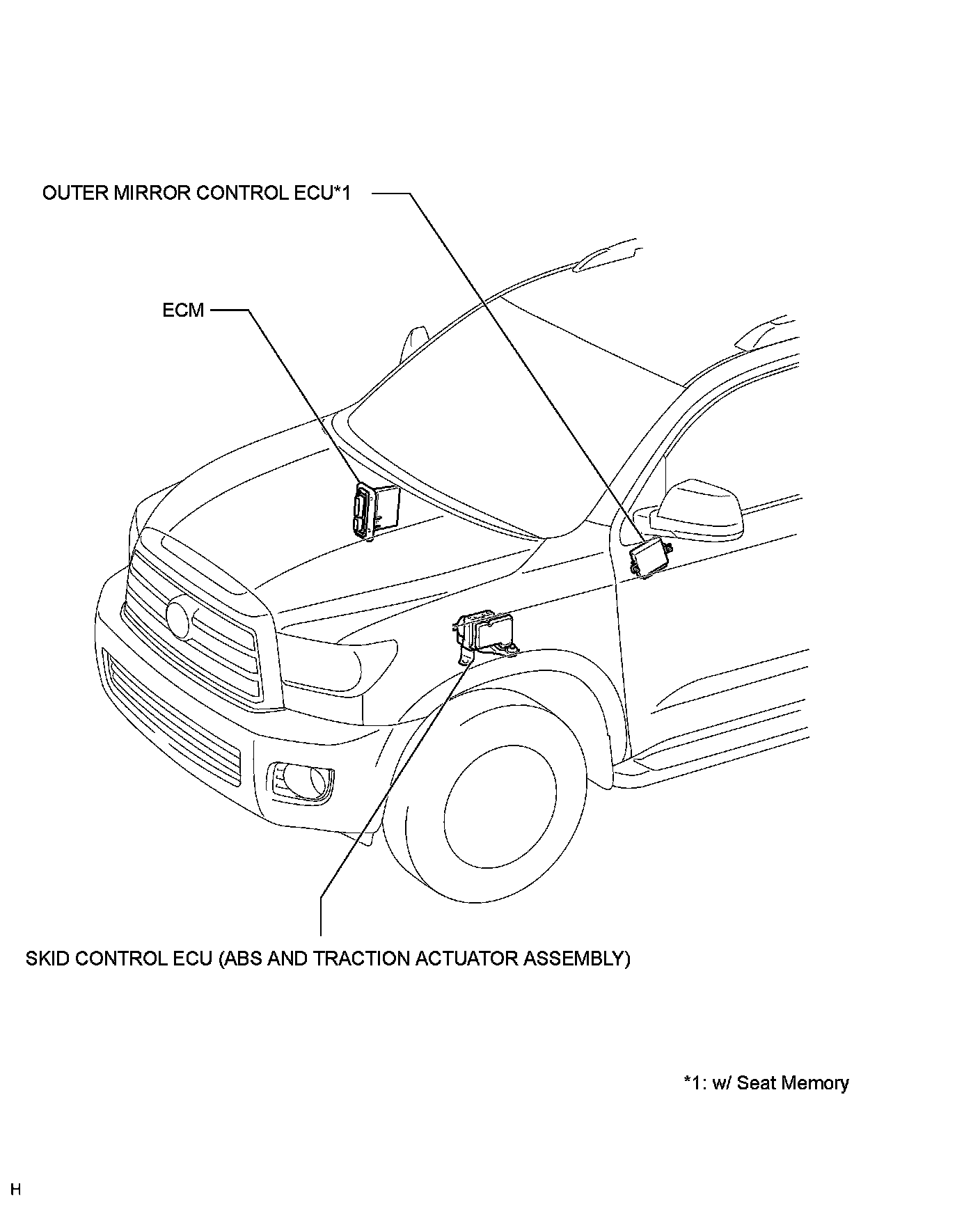 OUTER MIRROR CONTROL ECU*1

ECM

SKID CONTROL ECU (ABS AND TRACTION ACTUATOR ASSEMBLY)

*1: w/ Seat Memory

H