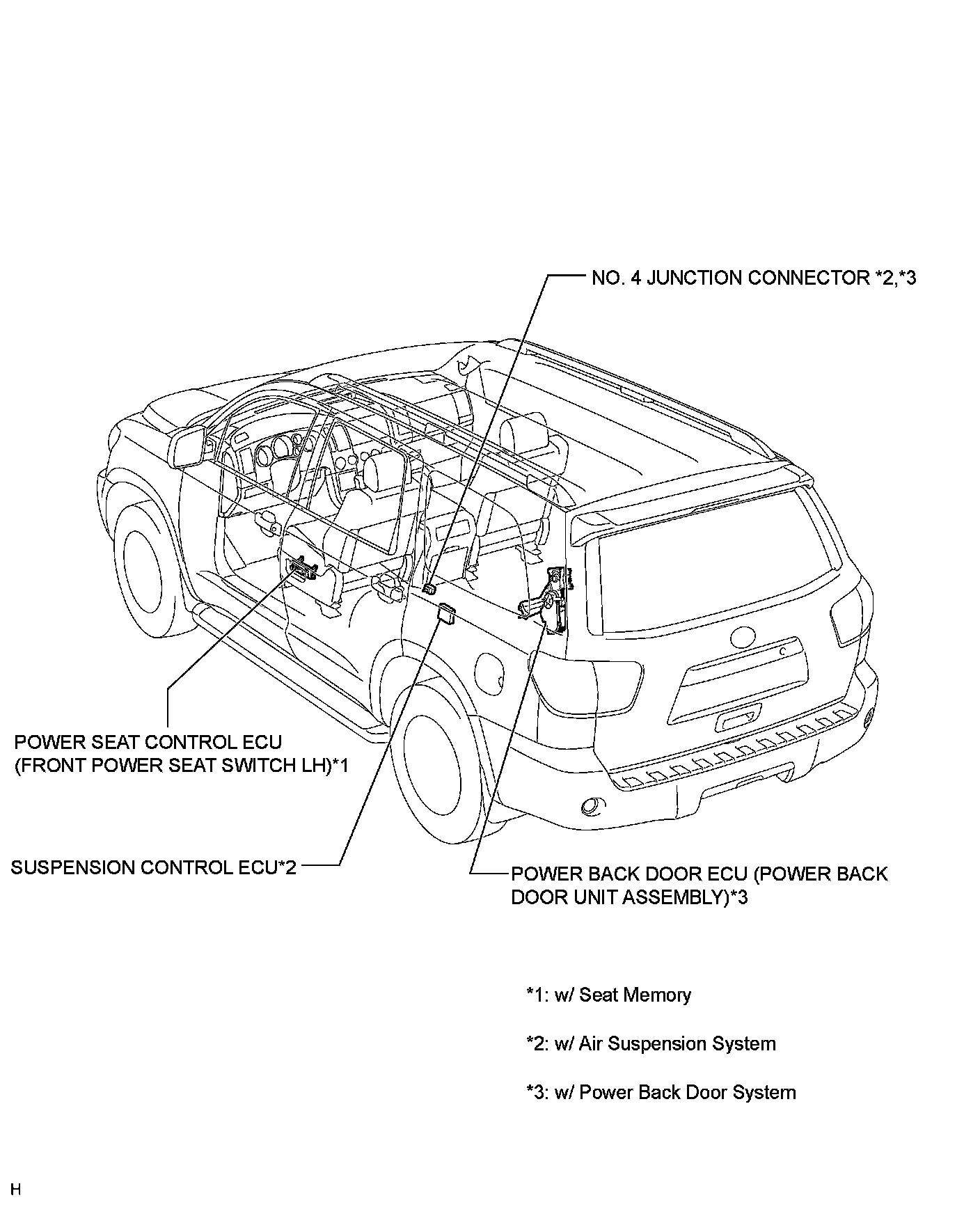 NO. 4 JUNCTION CONNECTOR *2,*3

POWER SEAT CONTROL ECU (FRONT POWER SEAT SWITCH LH)*1

SUSPENSION CONTROL ECU*2

POWER BACK DOOR ECU (POWER BACK DOOR UNIT ASSEMBLY)*3

*1: w/ Seat Memory

*2: w/ Air Suspension System

*3: w/ Power Back Door System

H