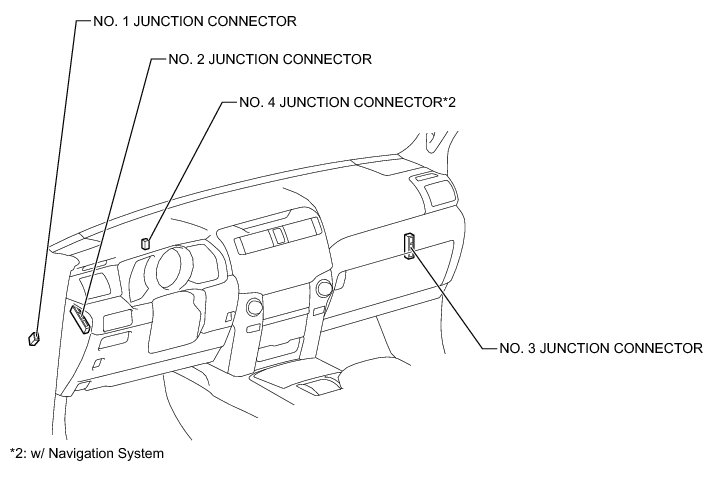 NO. 1 JUNCTION CONNECTOR

NO. 2 JUNCTION CONNECTOR

NO. 4 JUNCTION CONNECTOR*2

NO. 3 JUNCTION CONNECTOR

*2: w/ Navigation System