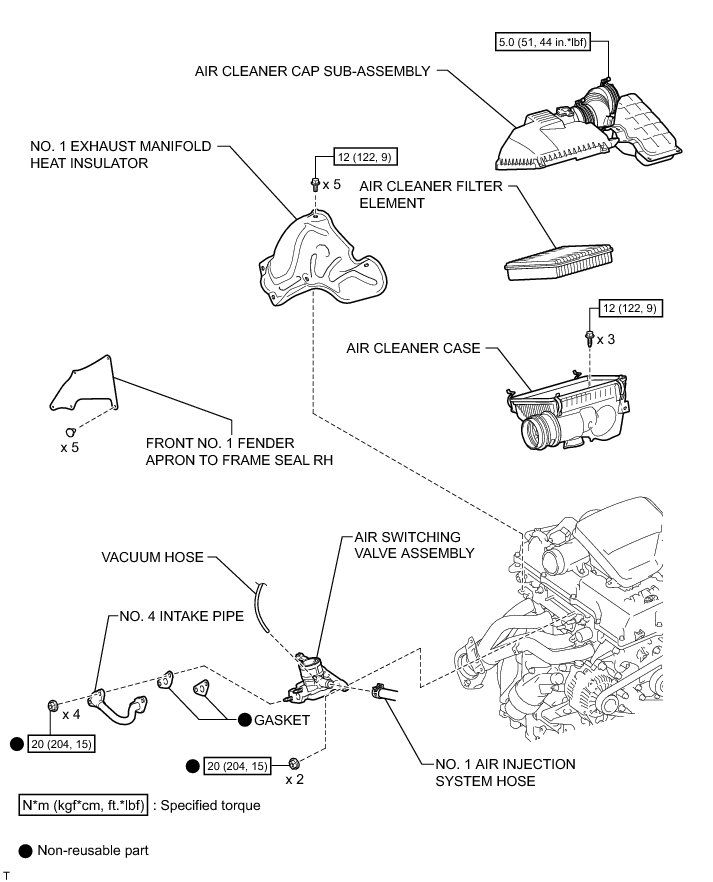 5.0 (51, 44 in.*lbf)

AIR CLEANER CAP SUB-ASSEMBLY

NO. 1 EXHAUST MANIFOLD HEAT INSULATOR

12 (122, 9)

x 5

AIR CLEANER FILTER ELEMENT

12 (122, 9)

x 3

AIR CLEANER CASE

x 5

FRONT NO. 1 FENDER APRON TO FRAME SEAL RH

AIR SWITCHING VALVE ASSEMBLY

VACUUM HOSE

NO. 4 INTAKE PIPE

x 4

GASKET

20 (204, 15)

20 (204, 15)

x 2

NO. 1 AIR INJECTION SYSTEM HOSE

N*m (kgf*cm, ft.*lbf) : Specified torque

Non-reusable part

T