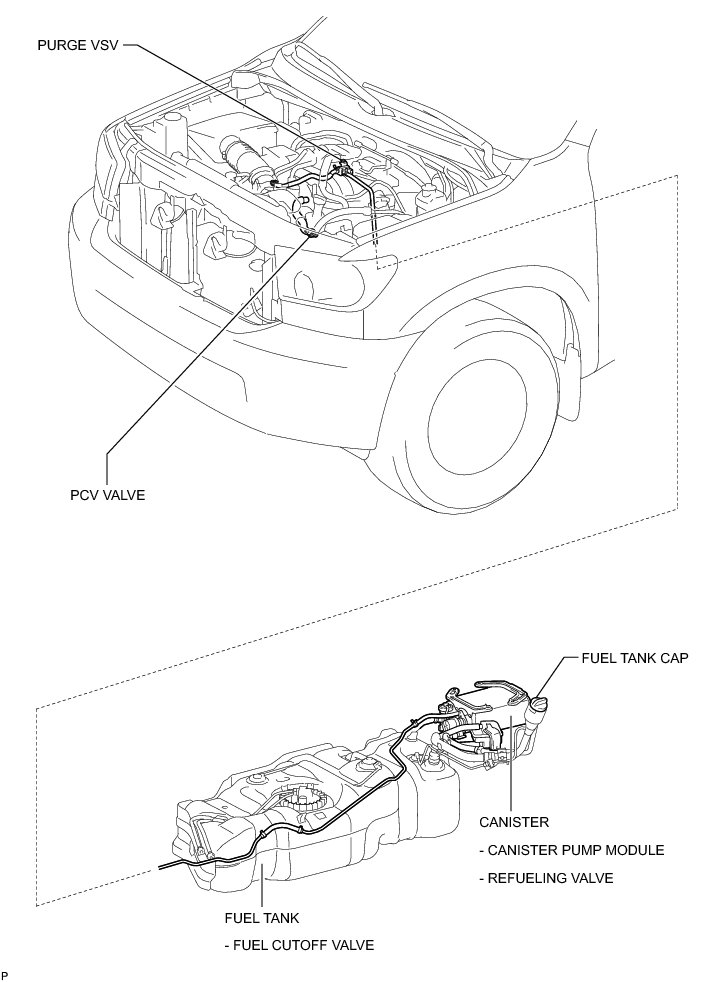 PURGE VSV

PCV VALVE

FUEL TANK CAP

CANISTER
- CANISTER PUMP MODULE
- REFUELING VALVE

FUEL TANK
- FUEL CUTOFF VALVE

P