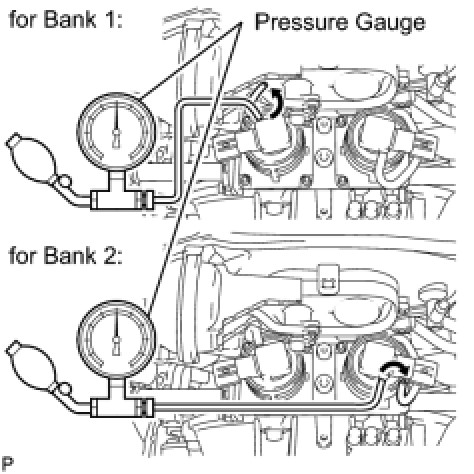 for Bank 1:

Pressure Gauge

for Bank 2:

P