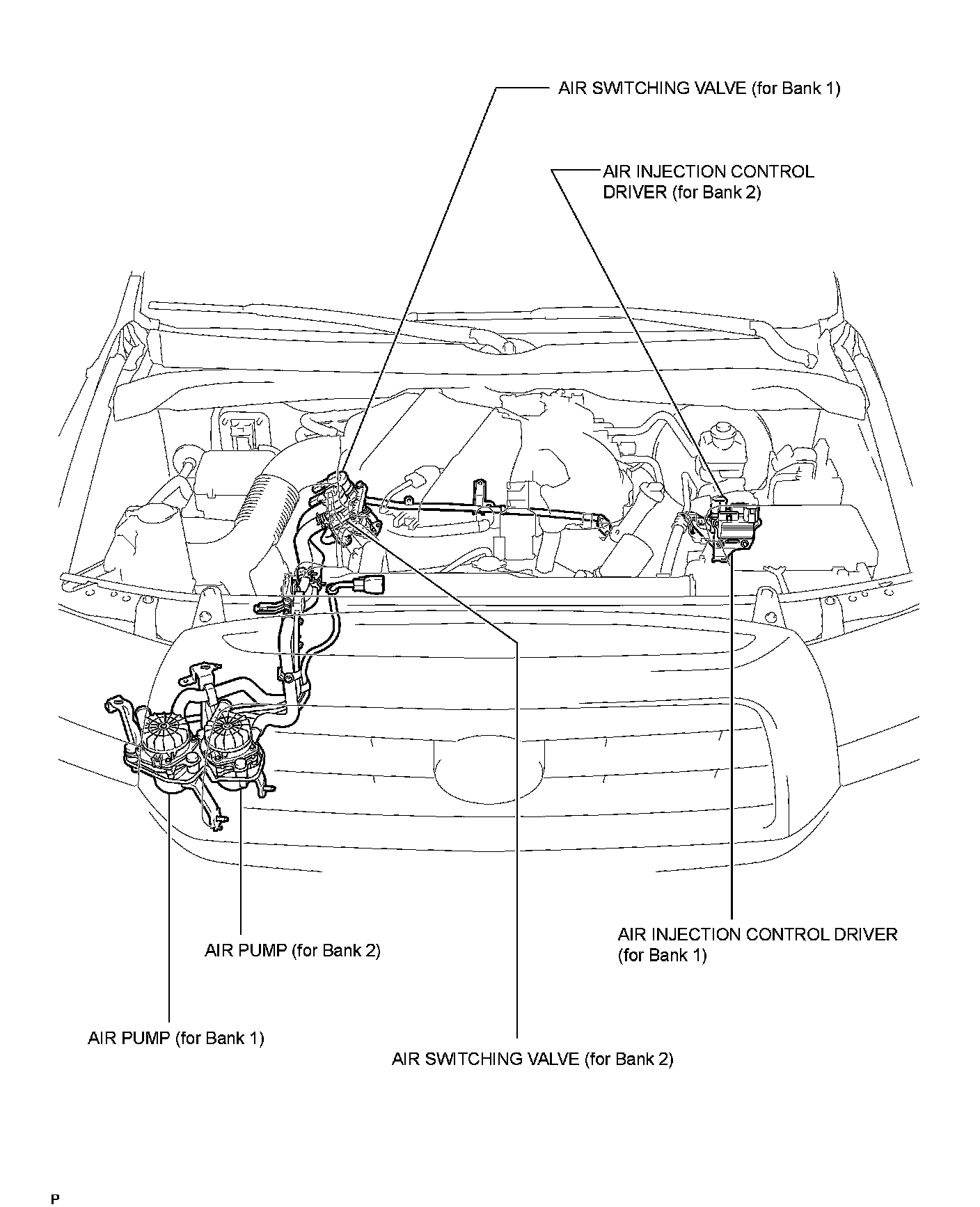 AIR SWITCHING VALVE (for Bank 1)

AIR INJECTION CONTROL DRIVER (for Bank 2)

AIR INJECTION CONTROL DRIVER (for Bank 1)

AIR PUMP (for Bank 2)

AIR PUMP (for Bank 1)

AIR SWITCHING VALVE (for Bank 2)

P