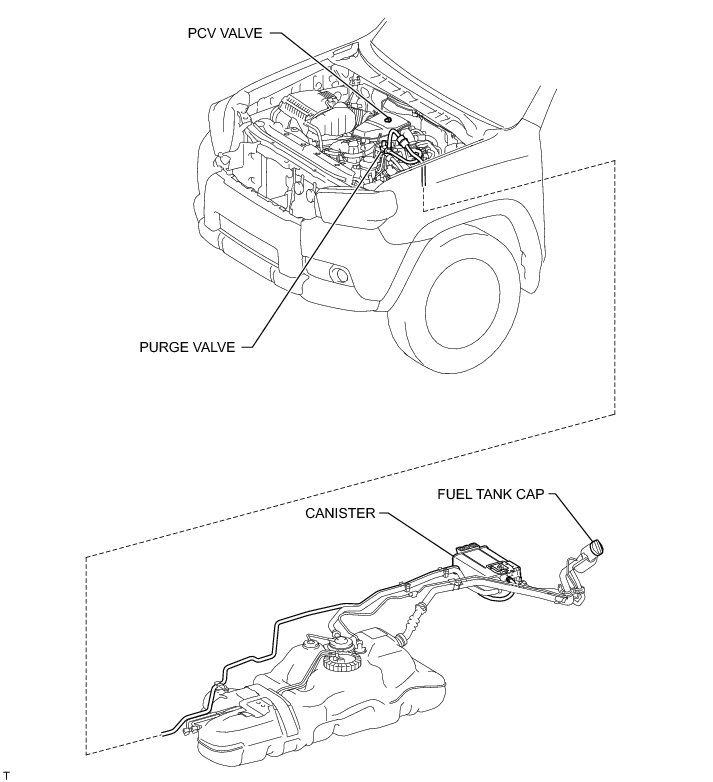 PCV VALVE

PURGE VALVE

FUEL TANK CAP

CANISTER

T