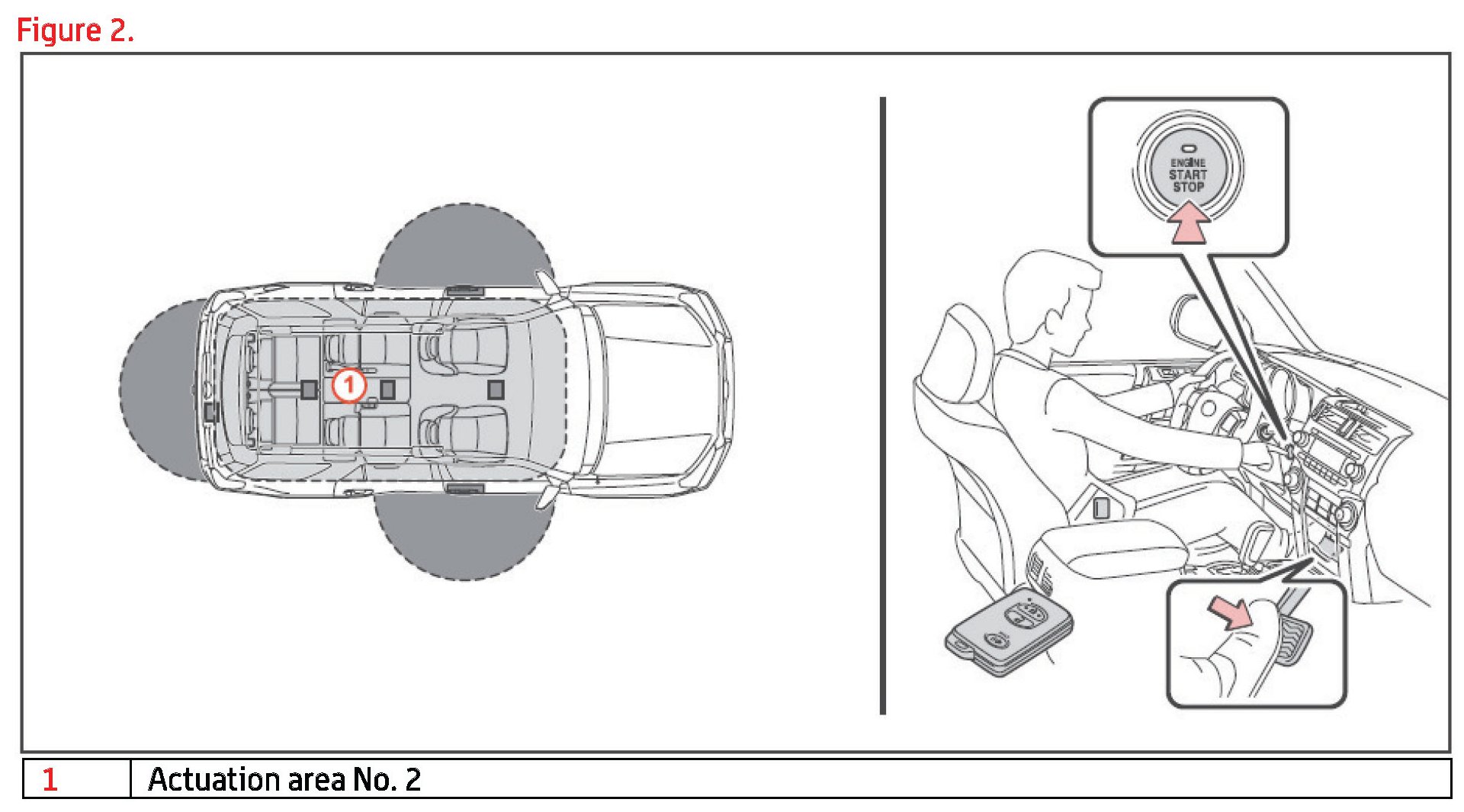 Figure 2.

1

ENGINE
START
STOP

| 1 | Actuation area No. 2 |
|---|---|