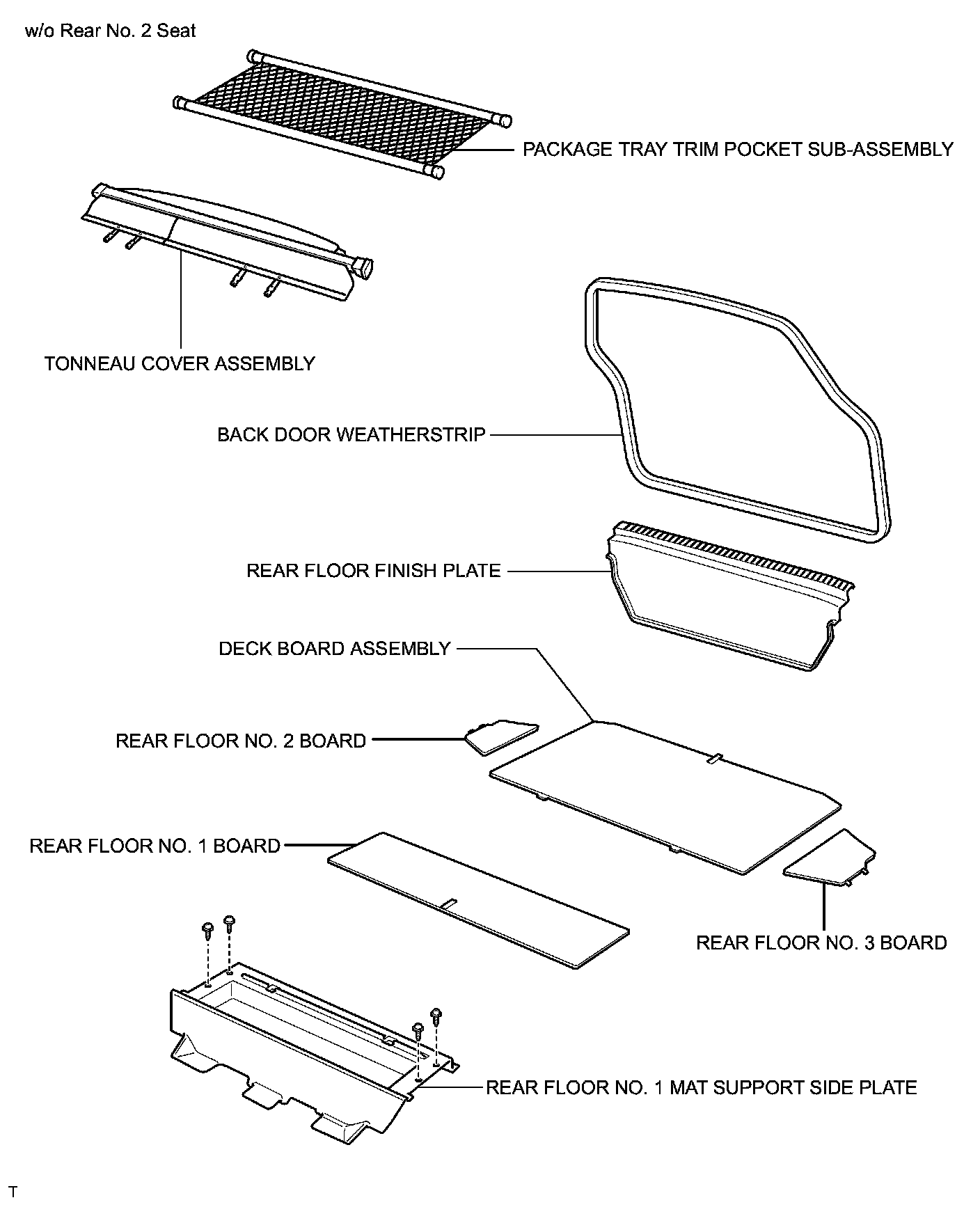 w/o Rear No. 2 Seat

PACKAGE TRAY TRIM POCKET SUB-ASSEMBLY

TONNEAU COVER ASSEMBLY

BACK DOOR WEATHERSTRIP

REAR FLOOR FINISH PLATE

DECK BOARD ASSEMBLY

REAR FLOOR NO. 2 BOARD

REAR FLOOR NO. 1 BOARD

REAR FLOOR NO. 3 BOARD

REAR FLOOR NO. 1 MAT SUPPORT SIDE PLATE

T