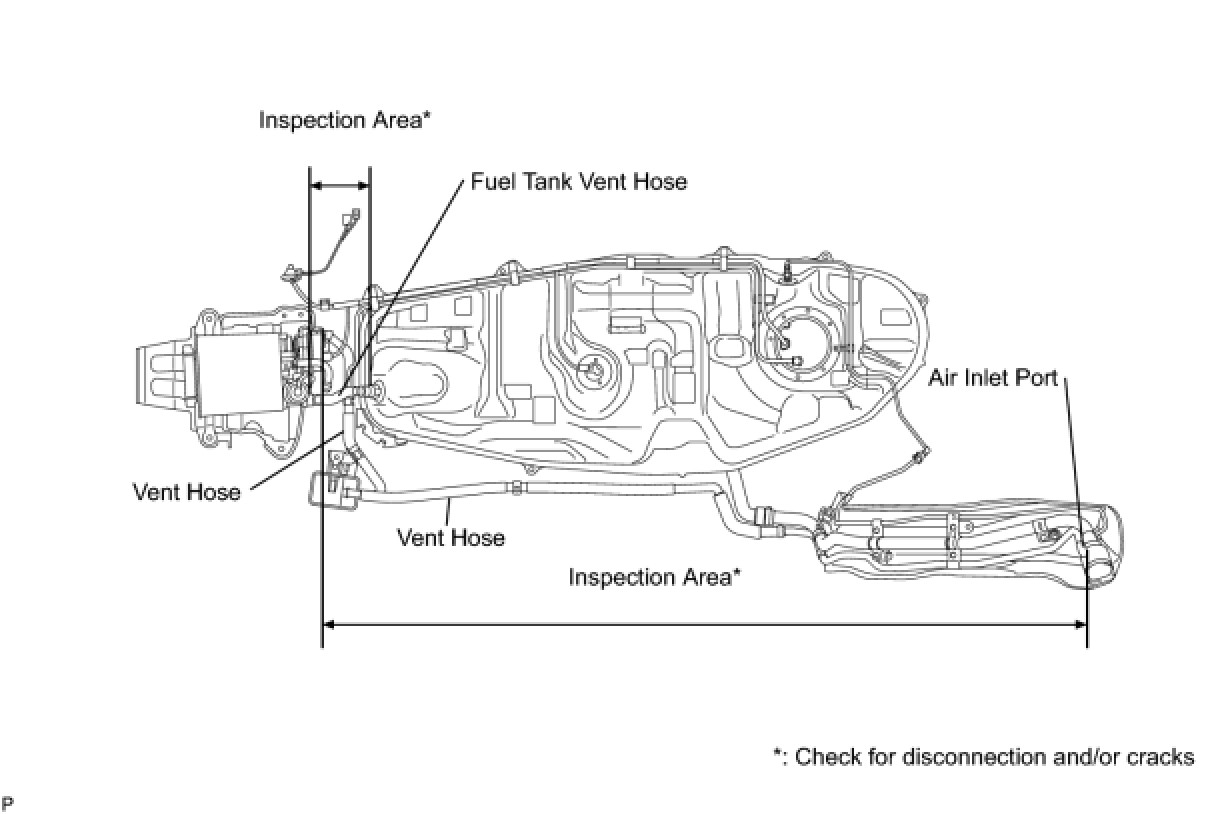 Inspection Area*

Fuel Tank Vent Hose

Air Inlet Port

Vent Hose

Vent Hose

Inspection Area*

*: Check for disconnection and/or cracks

P