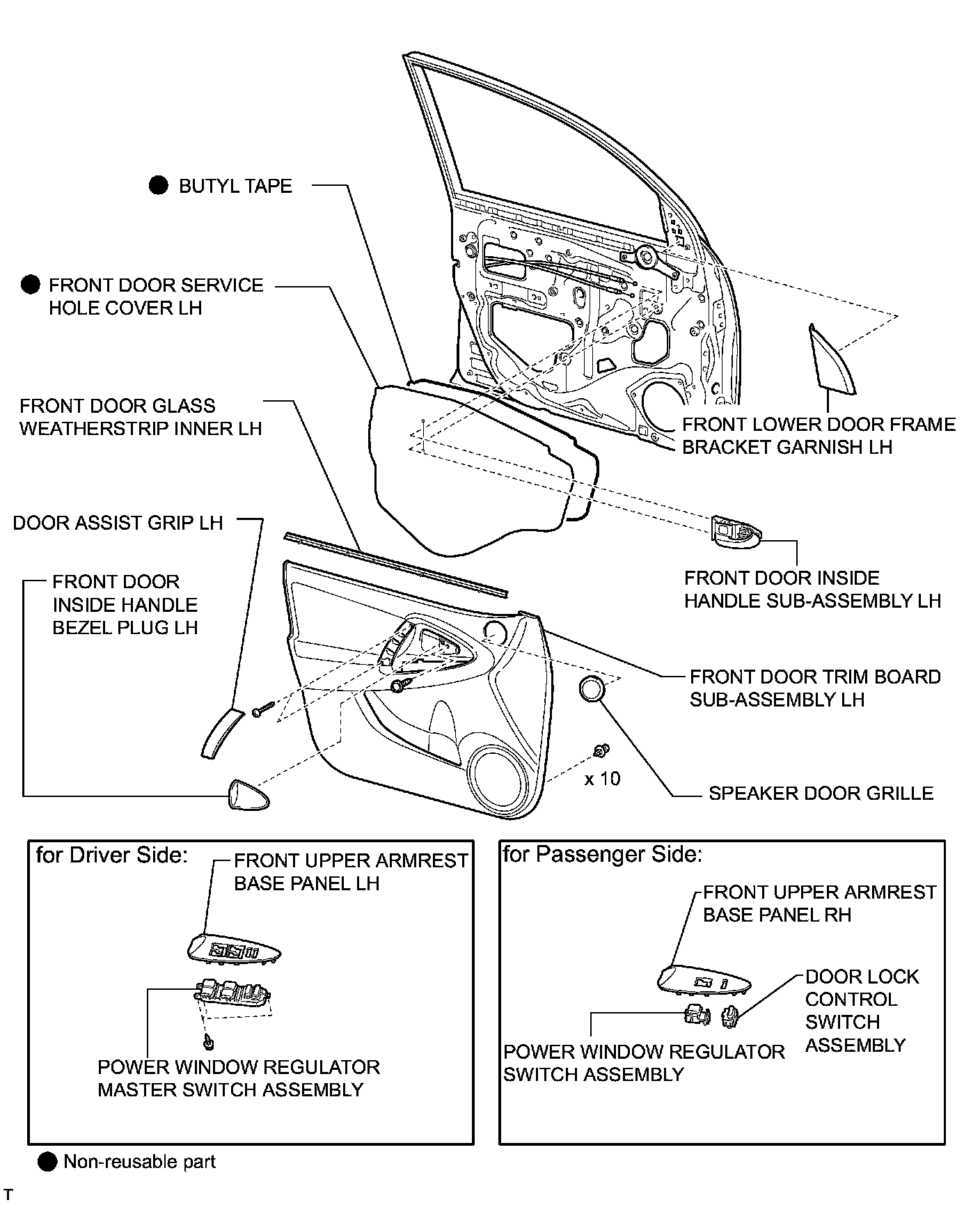 ● BUTYL TAPE

● FRONT DOOR SERVICE HOLE COVER LH

FRONT DOOR GLASS WEATHERSTRIP INNER LH

FRONT LOWER DOOR FRAME BRACKET GARNISH LH

DOOR ASSIST GRIP LH

FRONT DOOR INSIDE HANDLE BEZEL PLUG LH

FRONT DOOR INSIDE HANDLE SUB-ASSEMBLY LH

FRONT DOOR TRIM BOARD SUB-ASSEMBLY LH

x 10

SPEAKER DOOR GRILLE

for Driver Side:

FRONT UPPER ARMREST BASE PANEL LH

POWER WINDOW REGULATOR MASTER SWITCH ASSEMBLY

for Passenger Side:

FRONT UPPER ARMREST BASE PANEL RH

DOOR LOCK CONTROL SWITCH ASSEMBLY

POWER WINDOW REGULATOR SWITCH ASSEMBLY

● Non-reusable part

T