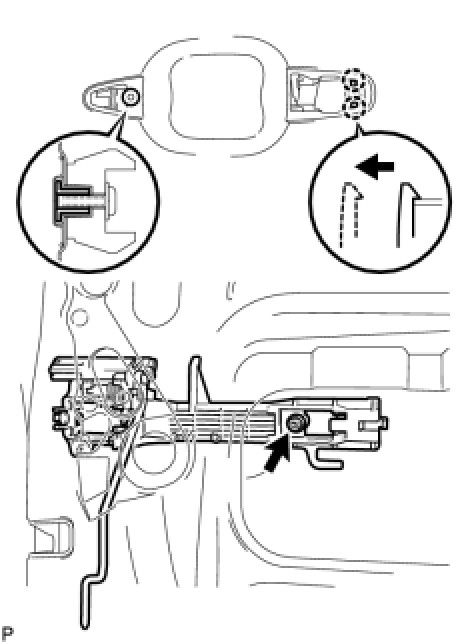 P