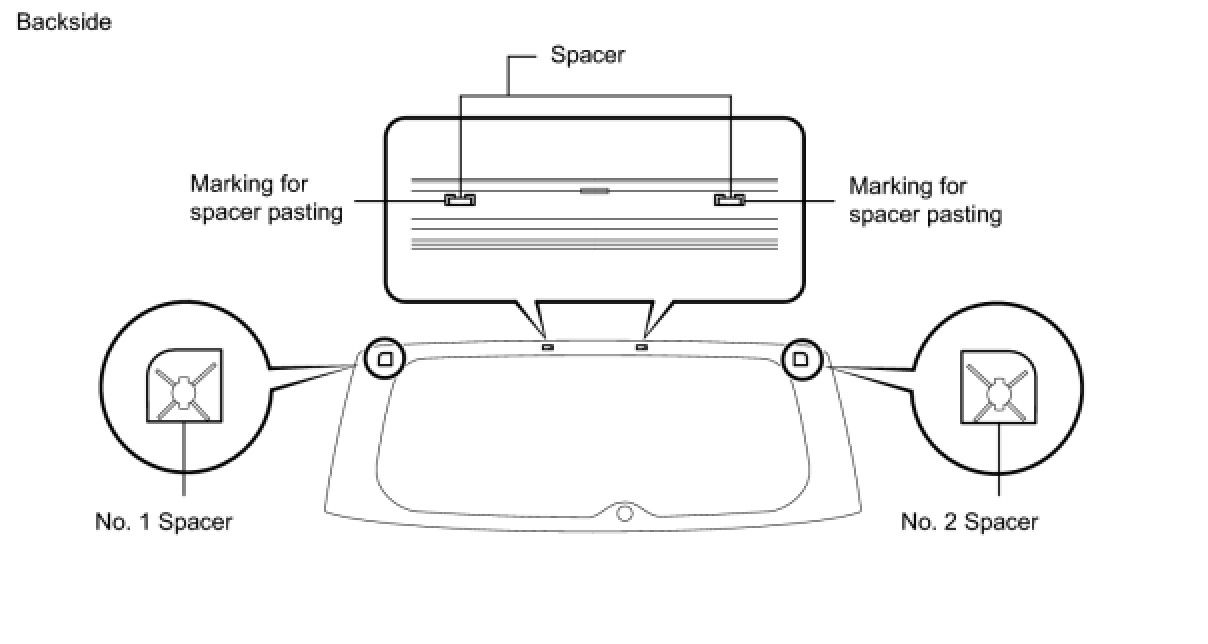 Backside

Spacer

Marking for spacer pasting

Marking for spacer pasting

No. 1 Spacer

No. 2 Spacer