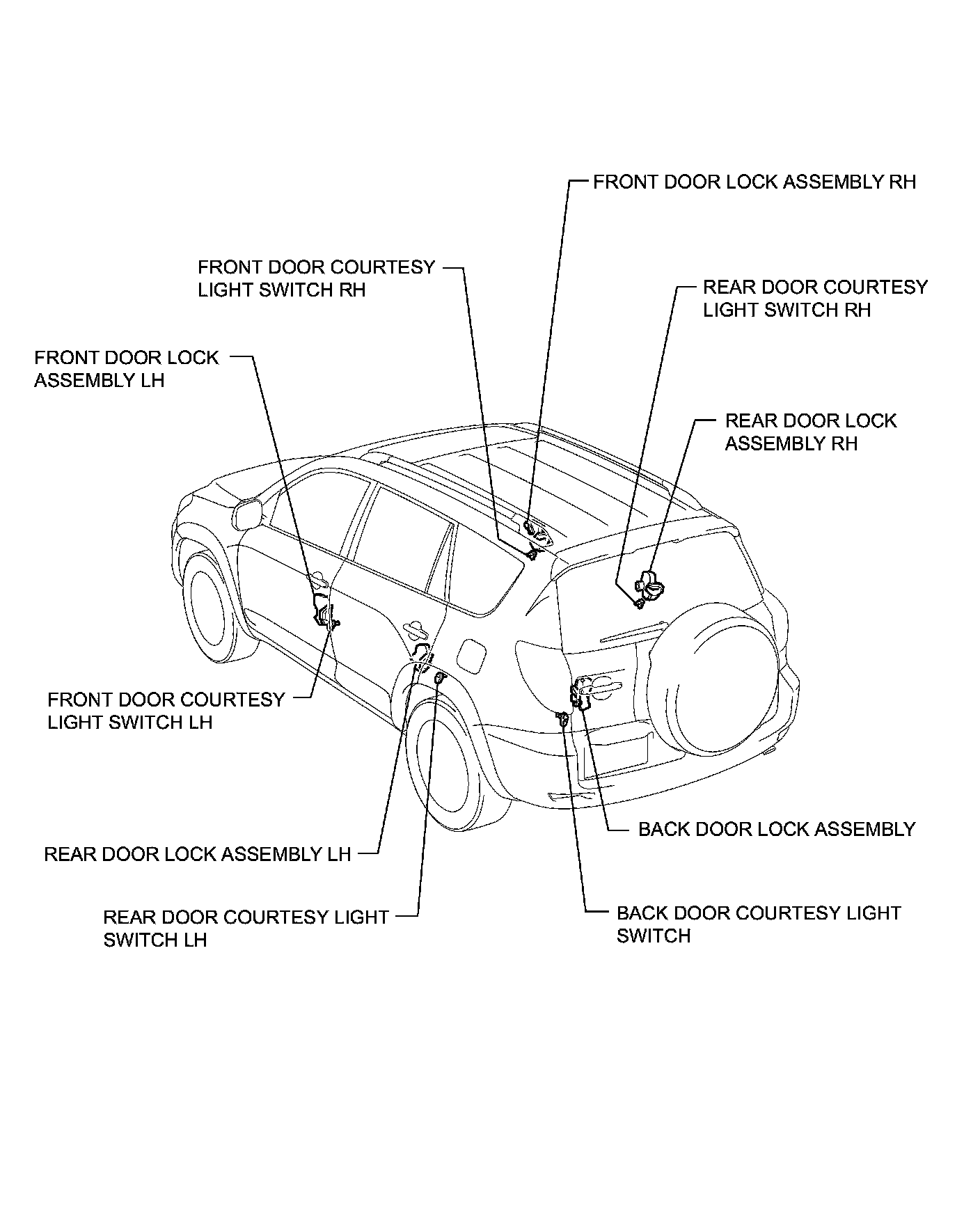 FRONT DOOR LOCK ASSEMBLY RH

FRONT DOOR COURTESY LIGHT SWITCH RH

REAR DOOR COURTESY LIGHT SWITCH RH

FRONT DOOR LOCK ASSEMBLY LH

REAR DOOR LOCK ASSEMBLY RH

FRONT DOOR COURTESY LIGHT SWITCH LH

BACK DOOR LOCK ASSEMBLY

REAR DOOR LOCK ASSEMBLY LH

REAR DOOR COURTESY LIGHT SWITCH LH

BACK DOOR COURTESY LIGHT SWITCH