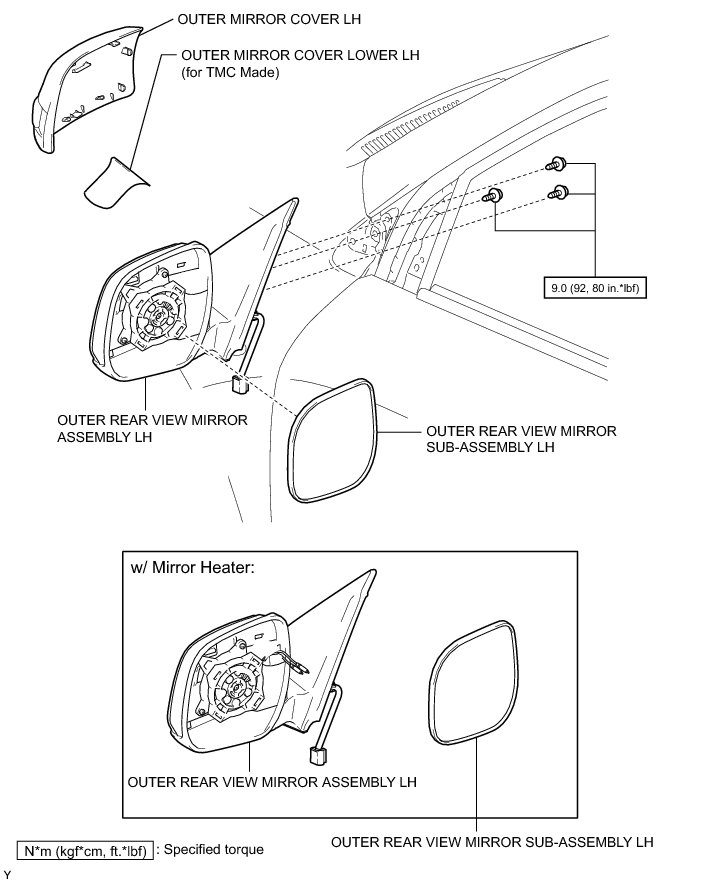 OUTER MIRROR COVER LH

OUTER MIRROR COVER LOWER LH
(for TMC Made)

9.0 (92, 80 in.*lbf)

OUTER REAR VIEW MIRROR ASSEMBLY LH

OUTER REAR VIEW MIRROR SUB-ASSEMBLY LH

w/ Mirror Heater:

OUTER REAR VIEW MIRROR ASSEMBLY LH

OUTER REAR VIEW MIRROR SUB-ASSEMBLY LH

N*m (kgf*cm, ft.*lbf) : Specified torque

Y