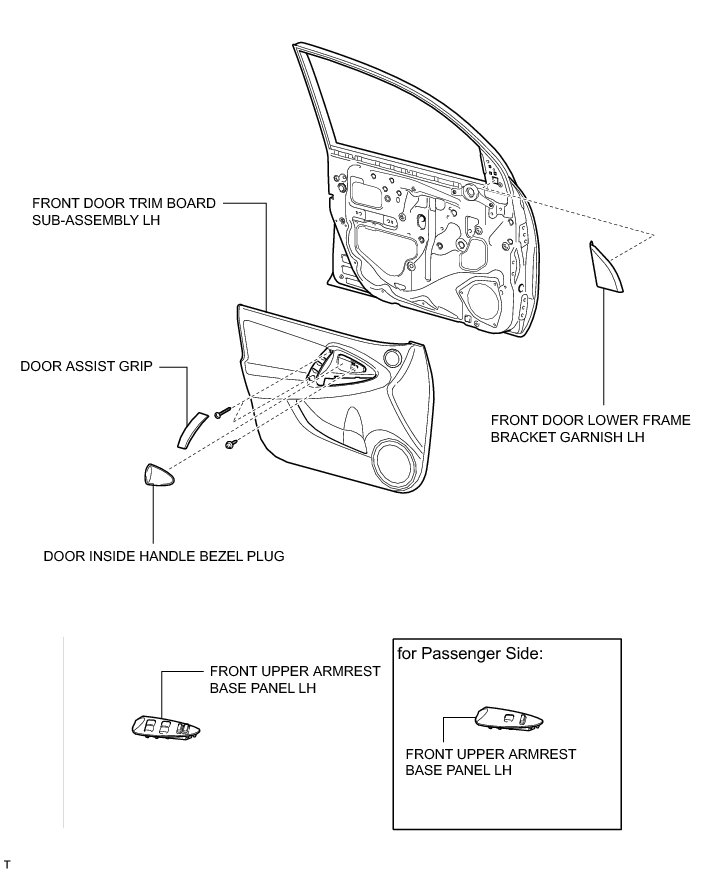 FRONT DOOR TRIM BOARD SUB-ASSEMBLY LH

DOOR ASSIST GRIP

FRONT DOOR LOWER FRAME BRACKET GARNISH LH

DOOR INSIDE HANDLE BEZEL PLUG

FRONT UPPER ARMREST BASE PANEL LH

for Passenger Side:

FRONT UPPER ARMREST BASE PANEL LH

T