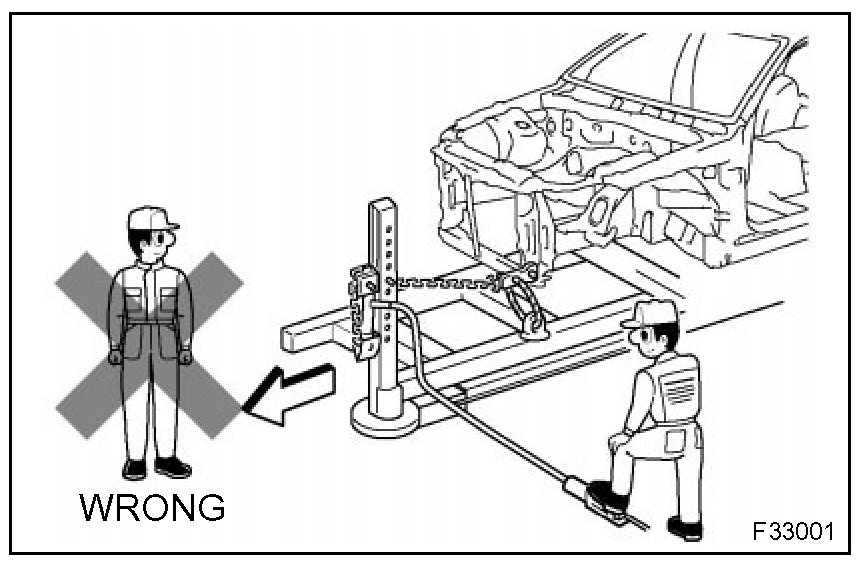 WRONG

F33001